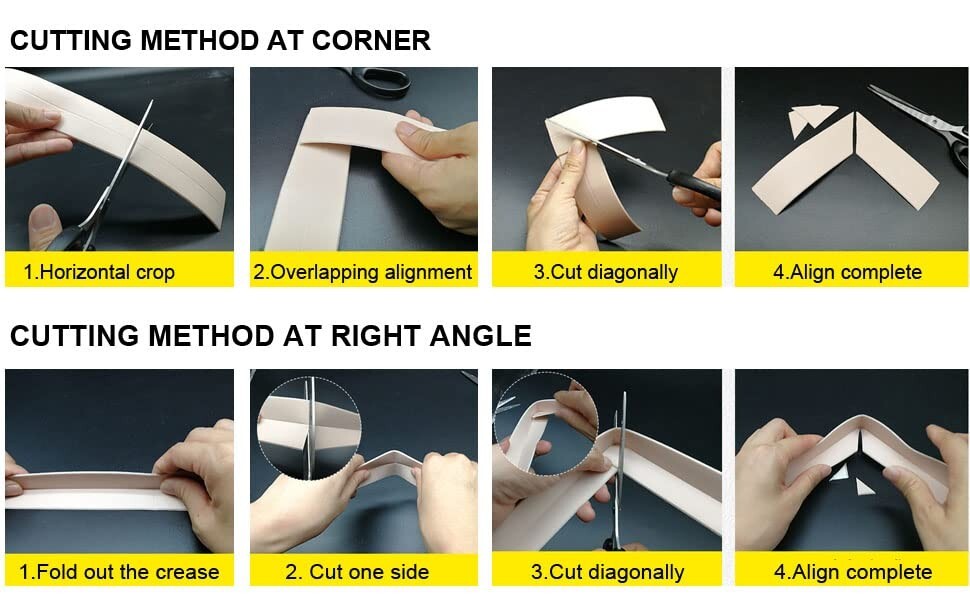 CUTTING METHOD AT CORNER

1.Horizontal crop

2.Overlapping alignment

3.Cut diagonally

4.Align complete

CUTTING METHOD AT RIGHT ANGLE

1.Fold out the crease

2. Cut one side

3.Cut diagonally

4.Align complete