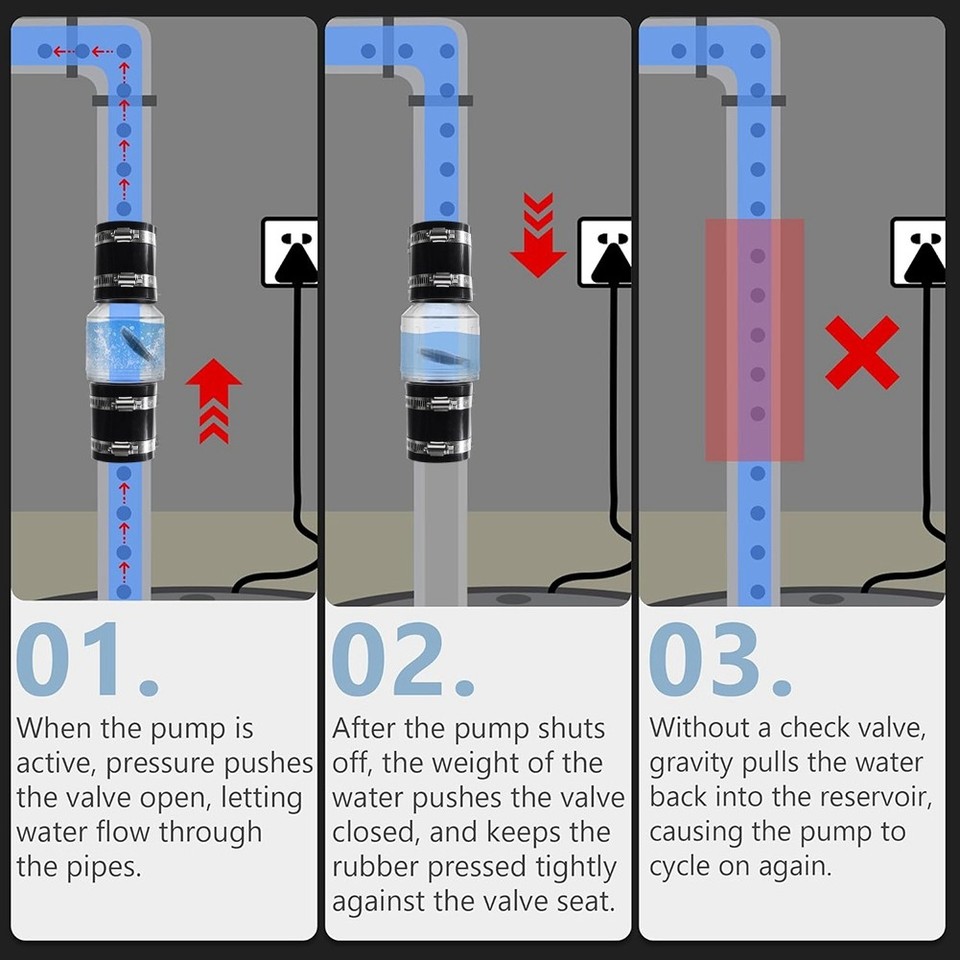 01.

When the pump is active, pressure pushes the valve open, letting water flow through the pipes.

02.

After the pump shuts off, the weight of the water pushes the valve closed, and keeps the rubber pressed tightly against the valve seat.

03.

Without a check valve, gravity pulls the water back into the reservoir, causing the pump to cycle on again.