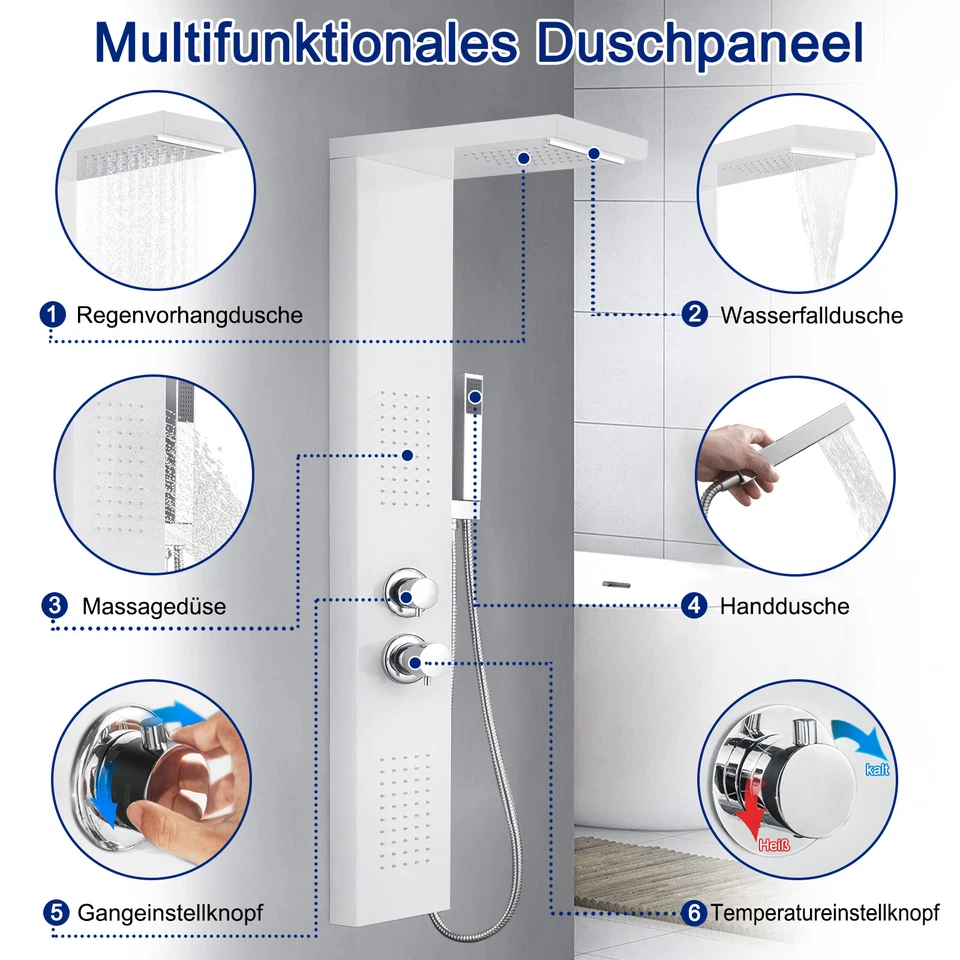 Multifunktionales Duschpaneel

1 Regenvorhangdusche

2 Wasserfalldusche

3 Massagedüse

4 Handdusche

kalt

Heiß

5 Gangeinstellknopf

6 Temperatureinstellknopf