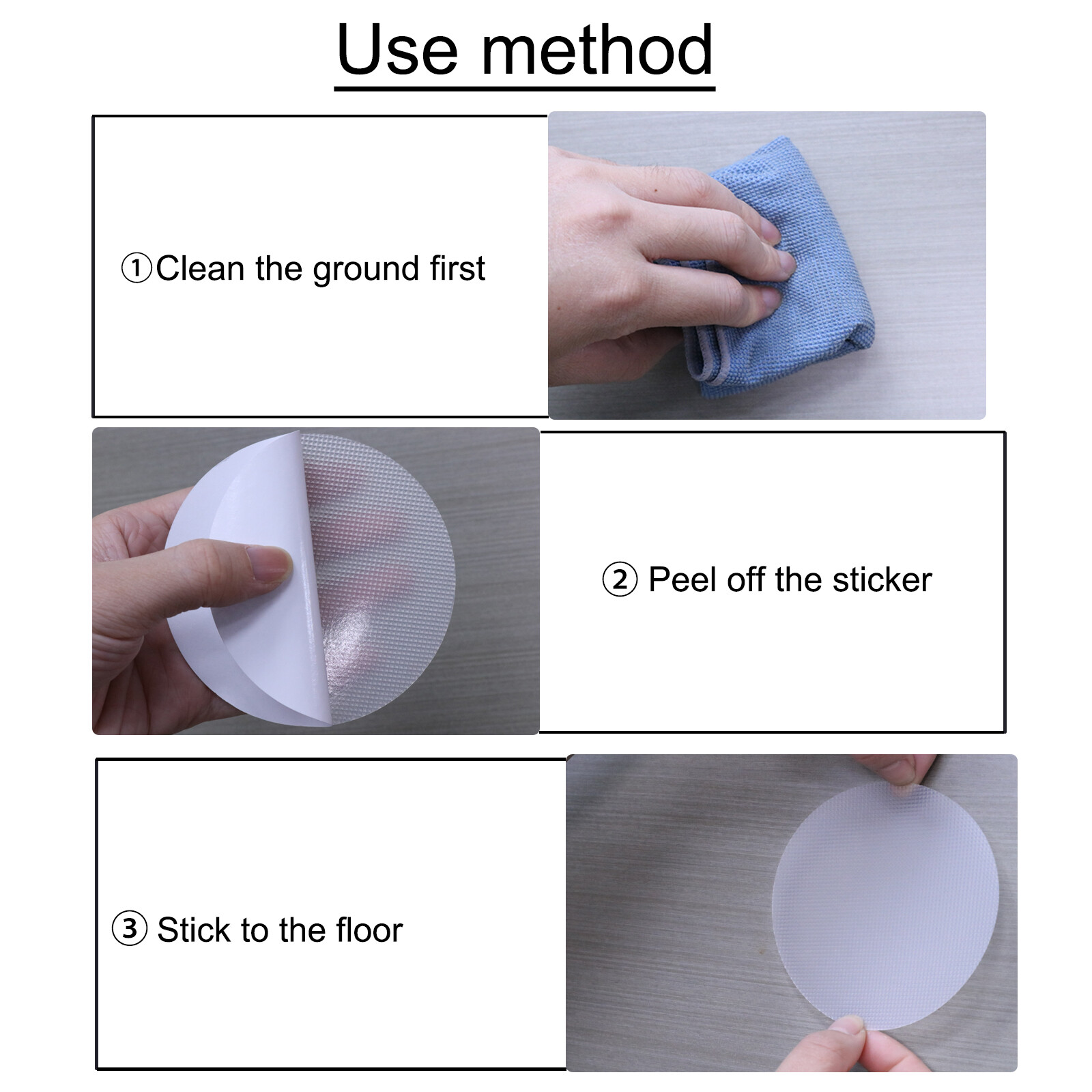 Use method

①Clean the ground first

② Peel off the sticker

③ Stick to the floor