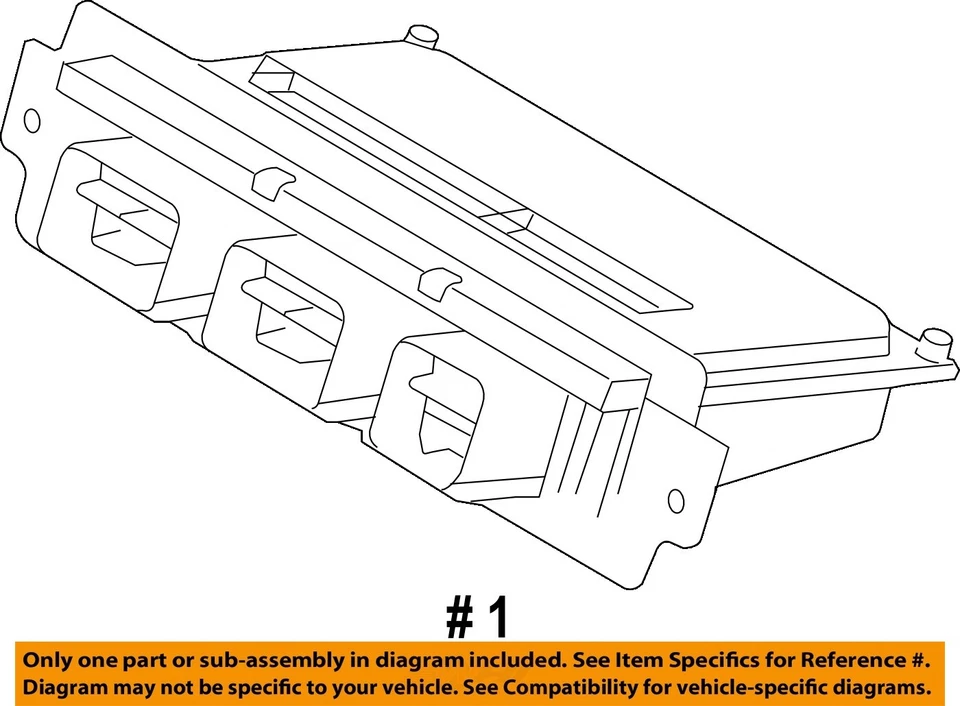 # 1

Only one part or sub-assembly in diagram included. See Item Specifics for Reference #.
Diagram may not be specific to your vehicle. See Compatibility for vehicle-specific diagrams.