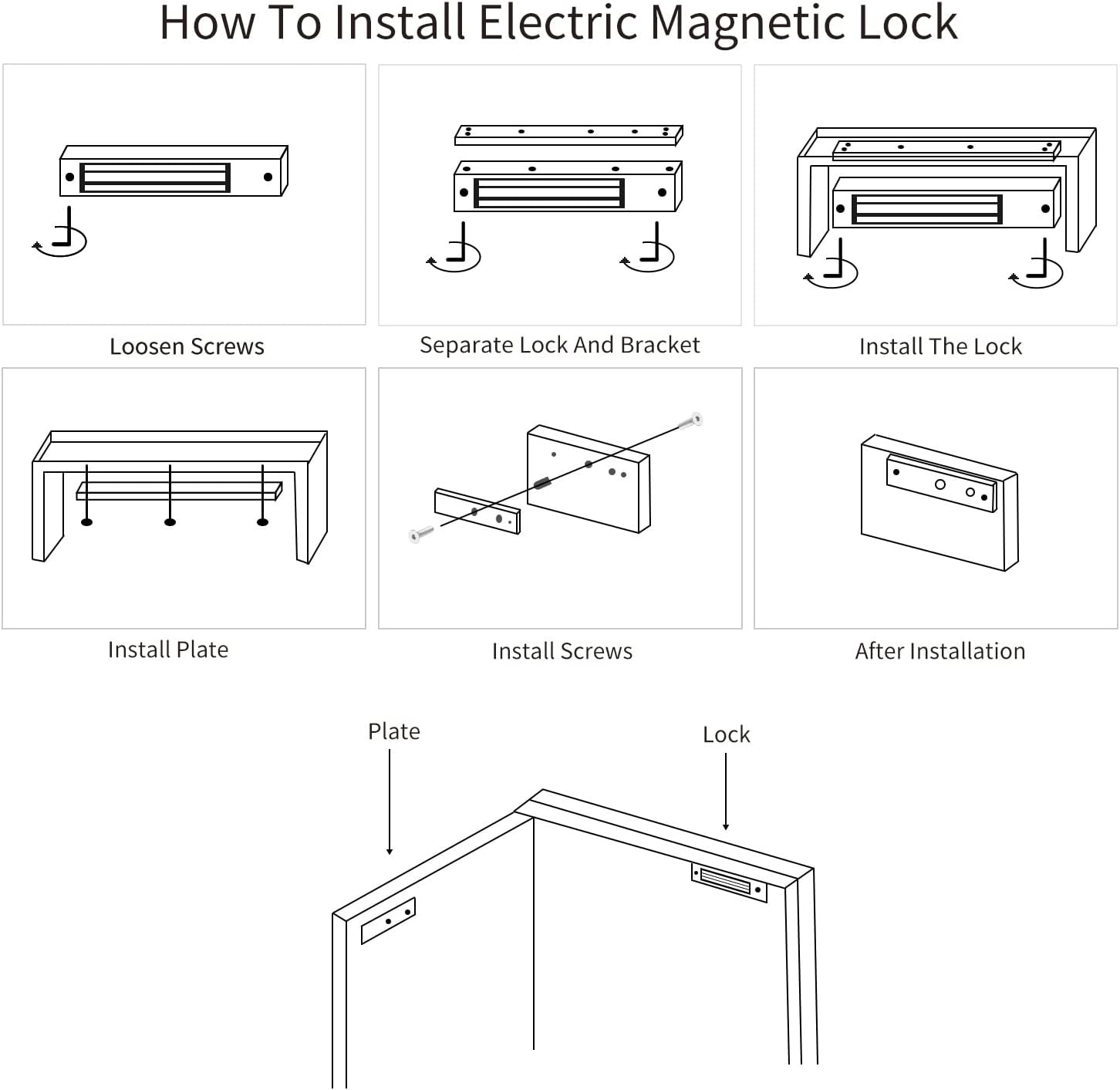 How To Install Electric Magnetic Lock

Loosen Screws

Separate Lock And Bracket

Install The Lock

Install Plate

Install Screws

After Installation

Plate

Lock