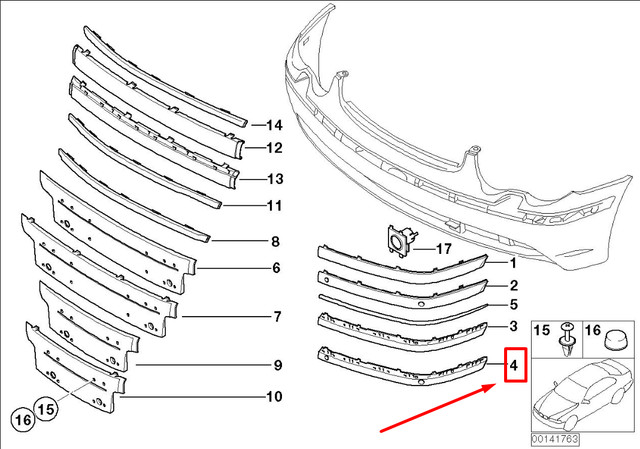 14
12
13
11
8
6
7
9
10
16
15
17
1
2
5
3
4
15
16
00141763