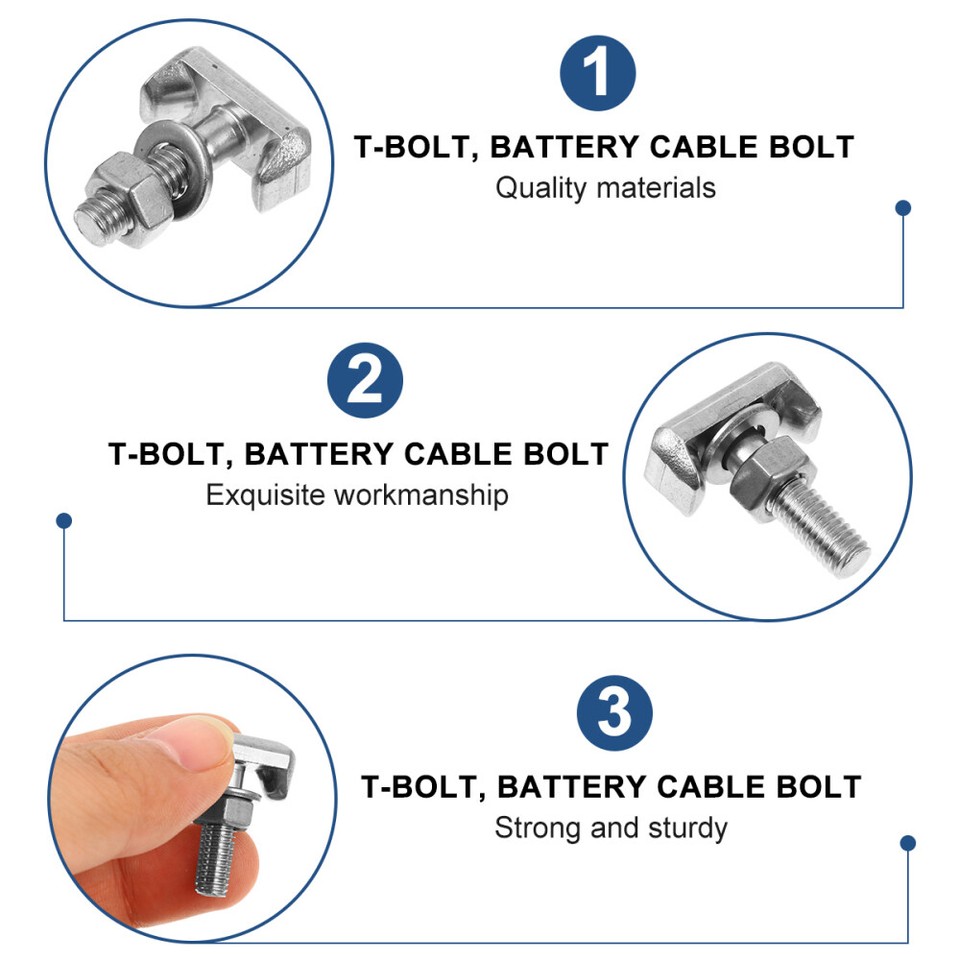 1
T-BOLT, BATTERY CABLE BOLT
Quality materials

2
T-BOLT, BATTERY CABLE BOLT
Exquisite workmanship

3
T-BOLT, BATTERY CABLE BOLT
Strong and sturdy