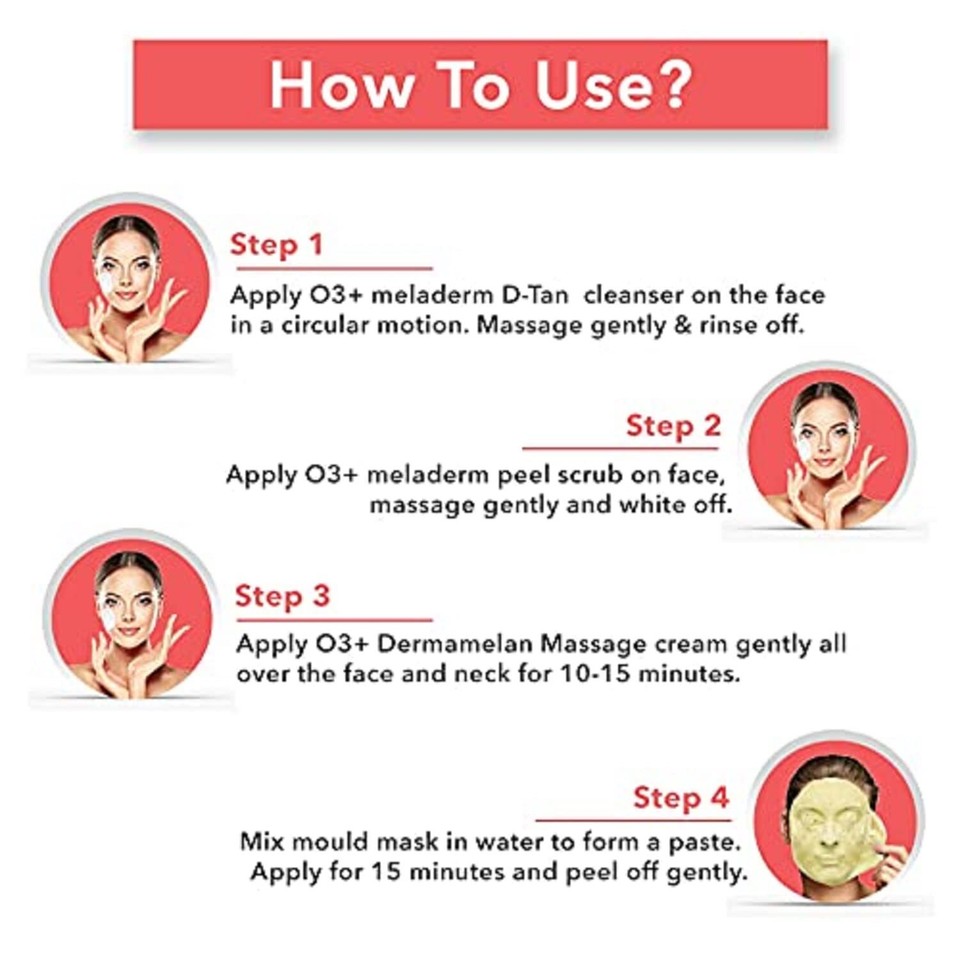 How To Use?

Step 1

Apply O3+ meladerm D-Tan cleanser on the face in a circular motion. Massage gently & rinse off.

Step 2

Apply O3+ meladerm peel scrub on face, massage gently and white off.

Step 3

Apply O3+ Dermamelan Massage cream gently all over the face and neck for 10-15 minutes.

Step 4

Mix mould mask in water to form a paste. Apply for 15 minutes and peel off gently.