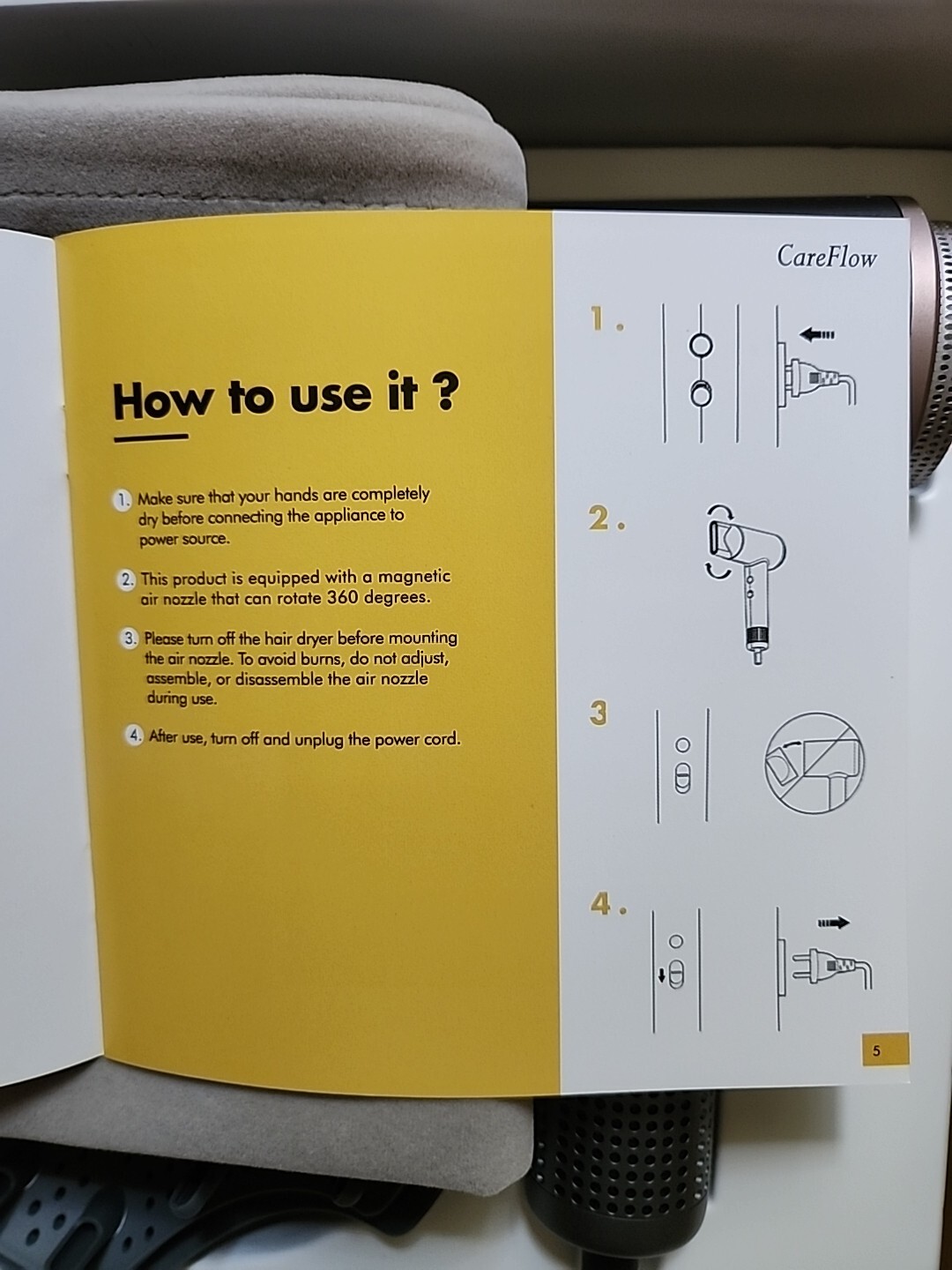 How to use it ?

1. Make sure that your hands are completely dry before connecting the appliance to power source.

2. This product is equipped with a magnetic air nozzle that can rotate 360 degrees.

3. Please turn off the hair dryer before mounting the air nozzle. To avoid burns, do not adjust, assemble, or disassemble the air nozzle during use.

4. After use, turn off and unplug the power cord.

CareFlow

1.

2.

3

4.

5