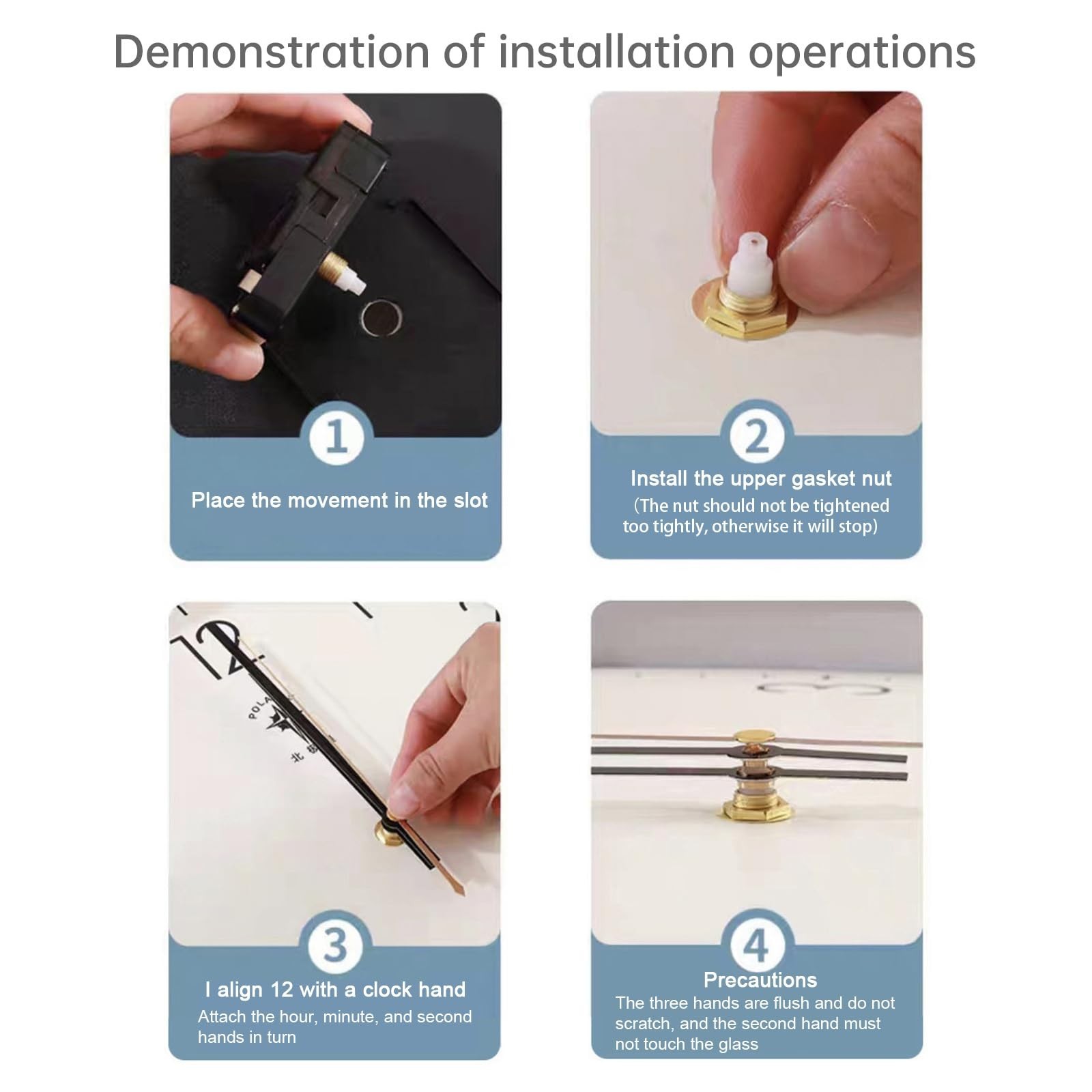 Demonstration of installation operations

1
Place the movement in the slot

2
Install the upper gasket nut
(The nut should not be tightened too tightly, otherwise it will stop)

12
POLA
北

3
I align 12 with a clock hand
Attach the hour, minute, and second hands in turn

4
Precautions
The three hands are flush and do not scratch, and the second hand must not touch the glass