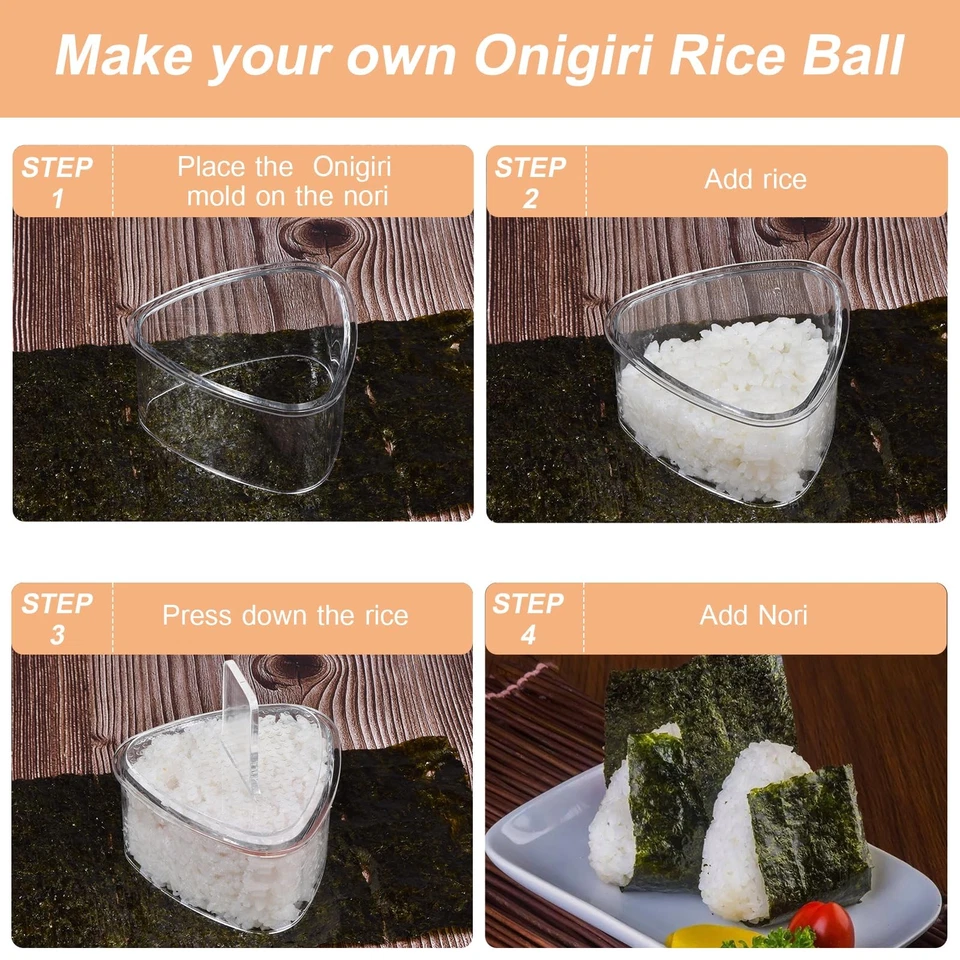 Make your own Onigiri Rice Ball

STEP 1

Place the Onigiri mold on the nori

STEP 2

Add rice

STEP 3

Press down the rice

STEP 4

Add Nori