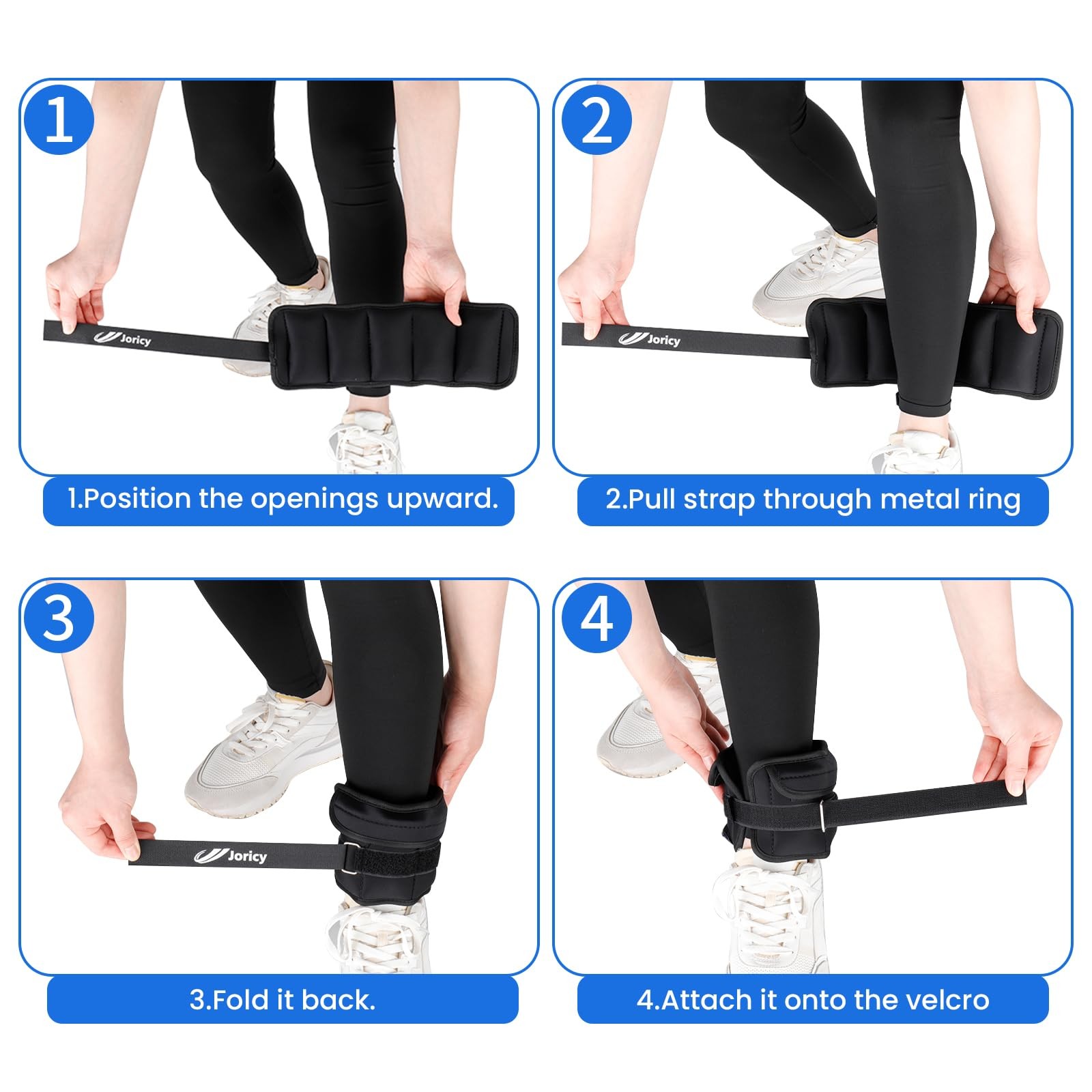 1

Joricy

1.Position the openings upward.

2

Joricy

2.Pull strap through metal ring

3

Joricy

3.Fold it back.

4

4.Attach it onto the velcro