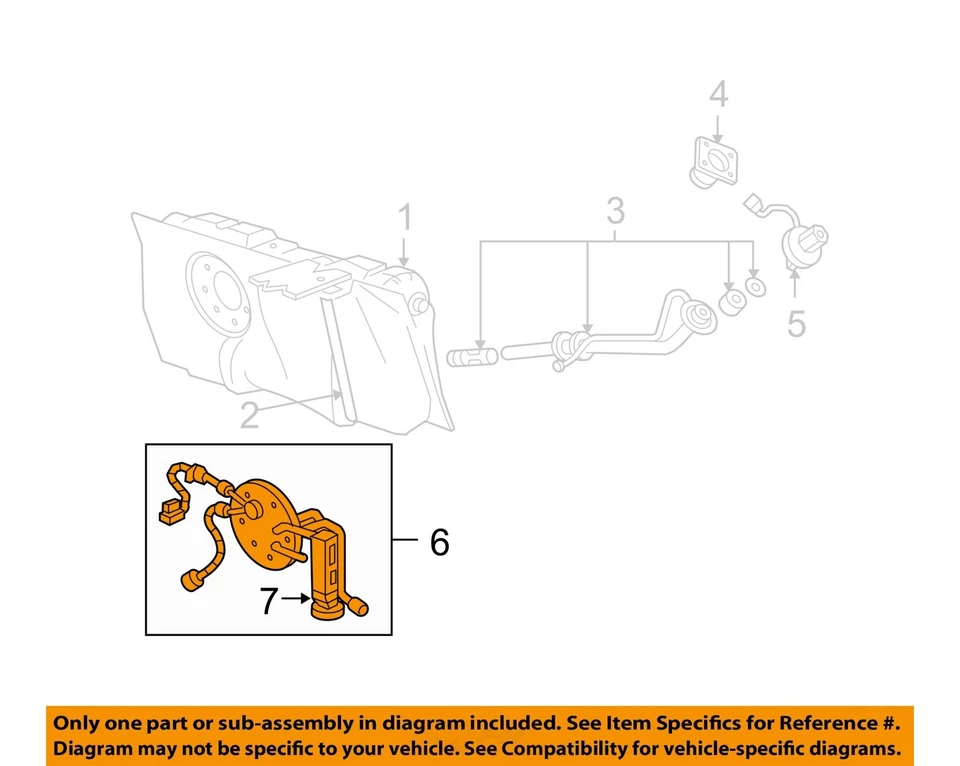 4

1

3

5

2

6

7

Only one part or sub-assembly in diagram included. See Item Specifics for Reference #.
Diagram may not be specific to your vehicle. See Compatibility for vehicle-specific diagrams.