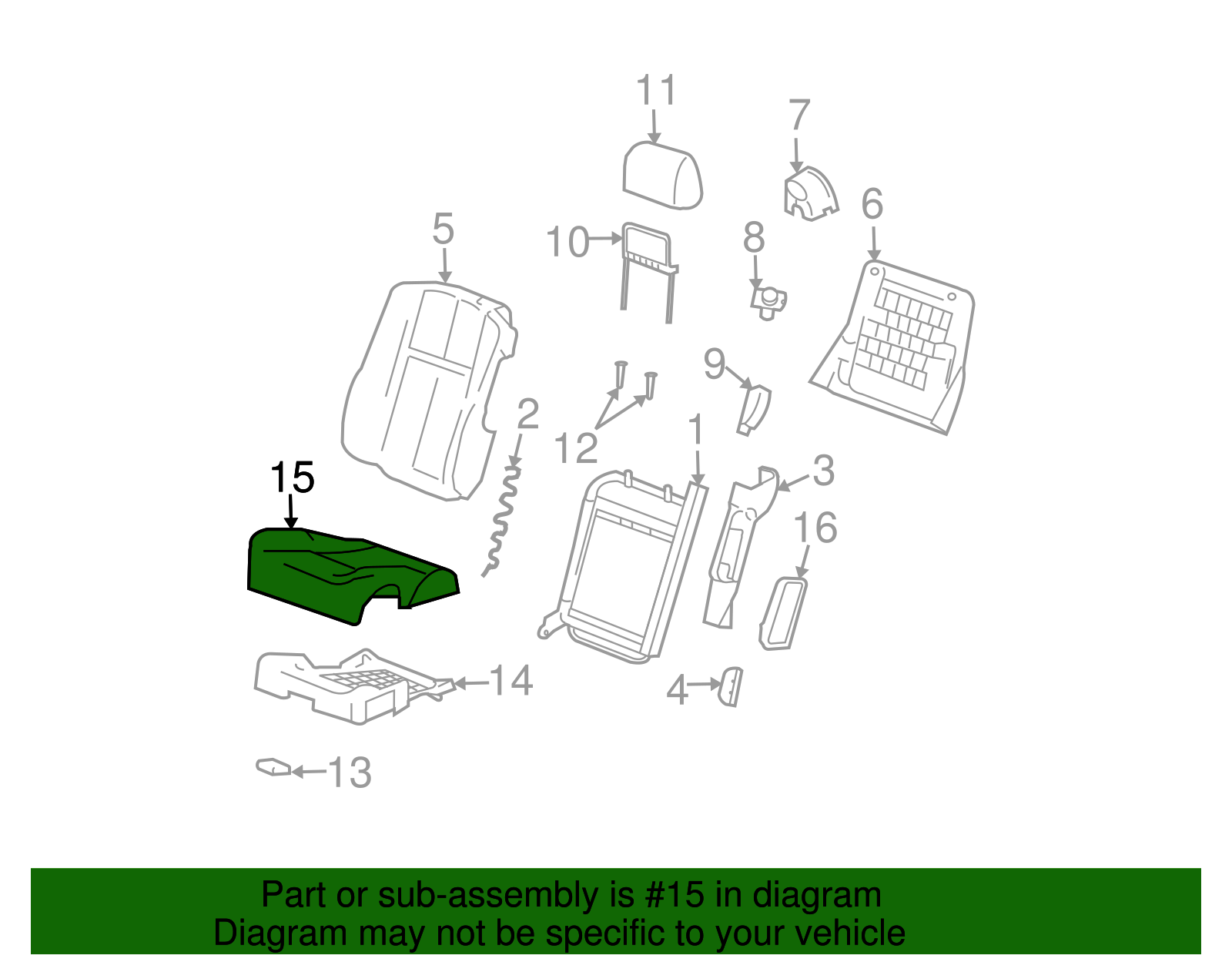 11
7
6
5
10
8
9
2
12
1
3
15
16
14
4
13

Part or sub-assembly is #15 in diagram
Diagram may not be specific to your vehicle