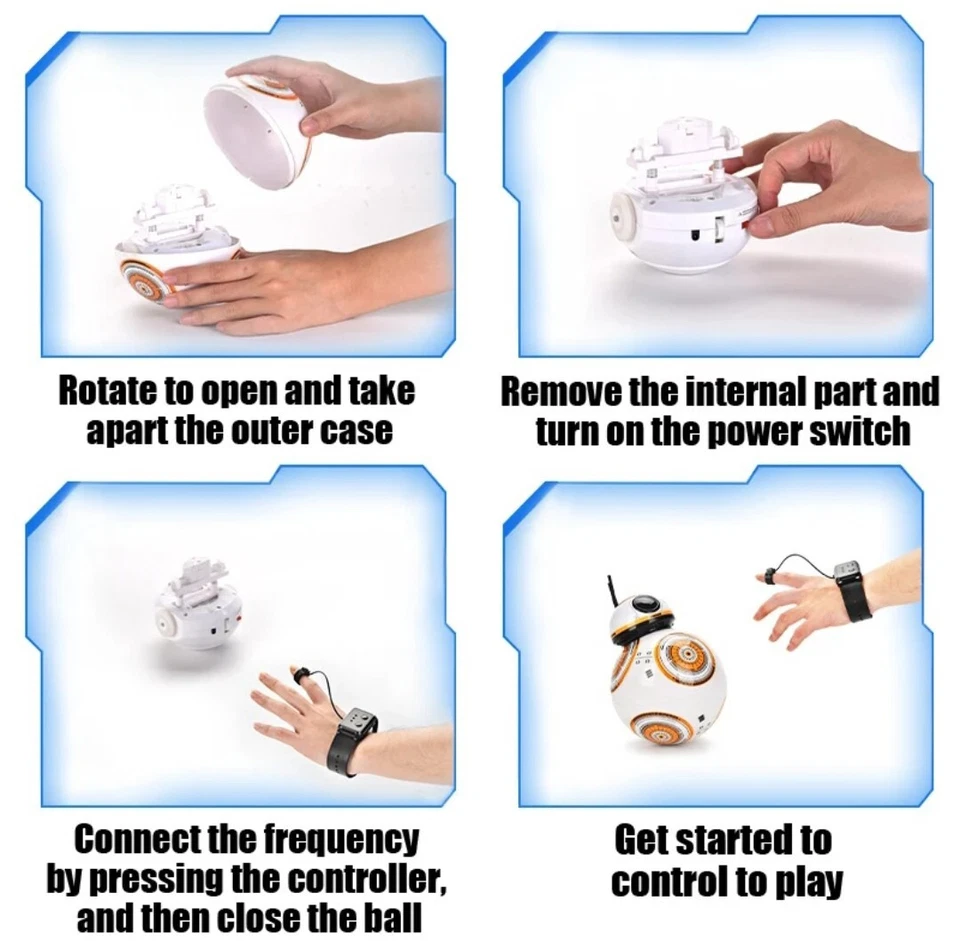 Rotate to open and take apart the outer case

Remove the internal part and turn on the power switch

Connect the frequency by pressing the controller, and then close the ball

Get started to control to play