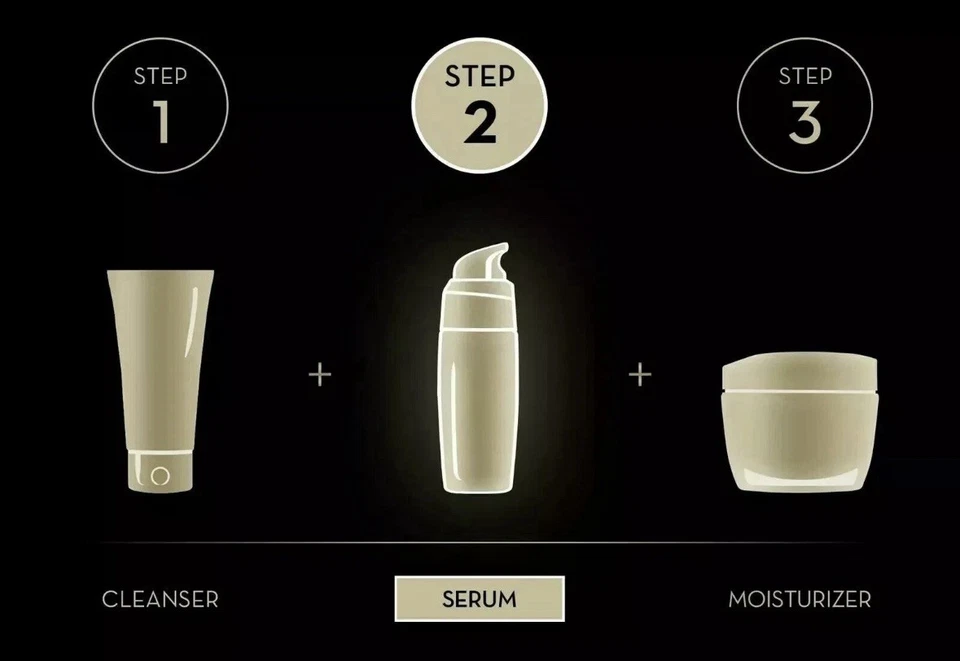 STEP
1

STEP
2

STEP
3

+

+

CLEANSER

SERUM

MOISTURIZER