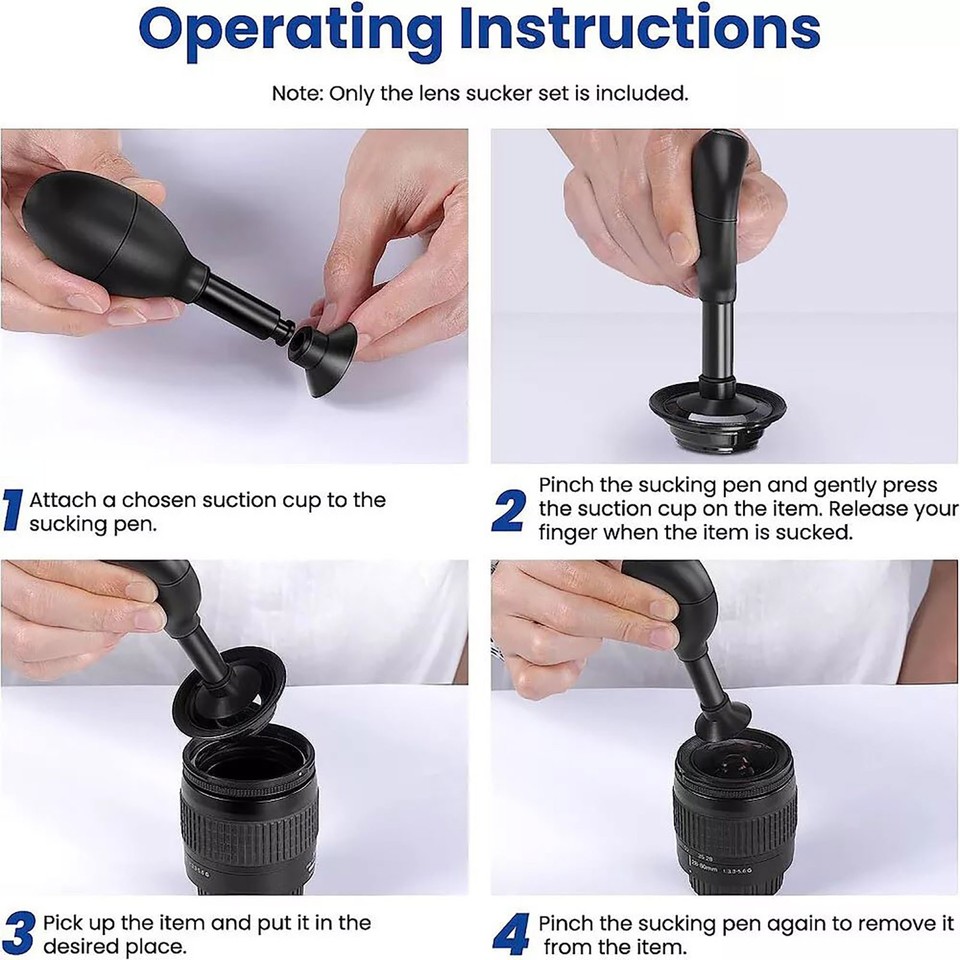 Operating Instructions

Note: Only the lens sucker set is included.

1 Attach a chosen suction cup to the sucking pen.

2 Pinch the sucking pen and gently press the suction cup on the item. Release your finger when the item is sucked.

3 Pick up the item and put it in the desired place.

4 Pinch the sucking pen again to remove it from the item.