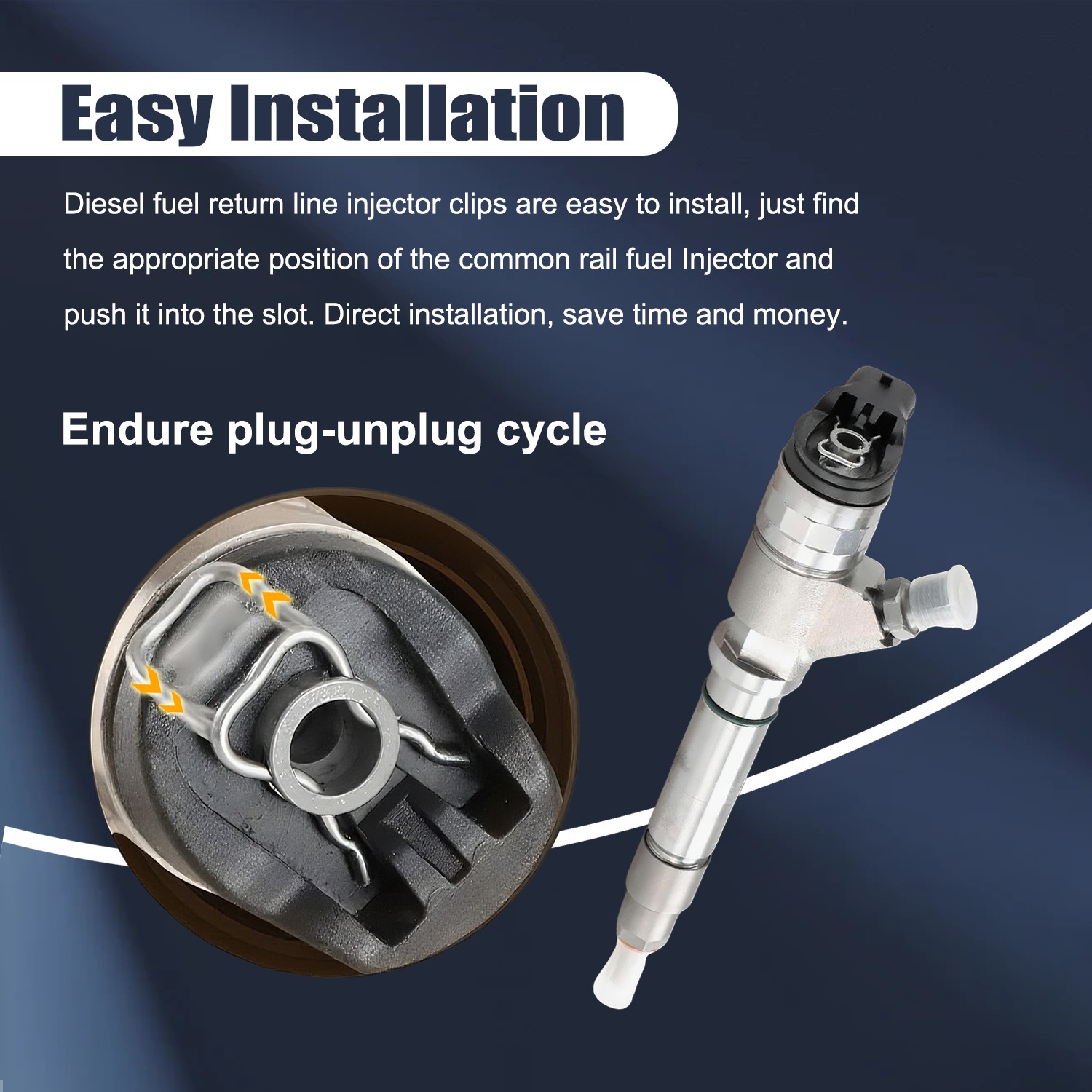 Easy Installation

Diesel fuel return line injector clips are easy to install, just find the appropriate position of the common rail fuel Injector and push it into the slot. Direct installation, save time and money.

Endure plug-unplug cycle