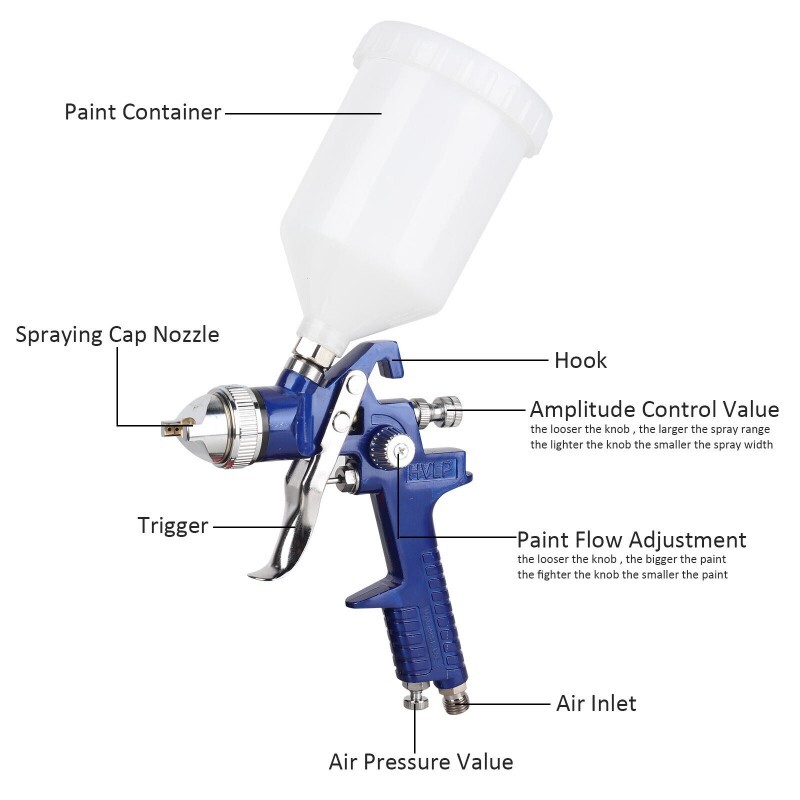 Paint Container

Spraying Cap Nozzle

Hook

Amplitude Control Value
the looser the knob , the larger the spray range
the lighter the knob the smaller the spray width

HVLP

Trigger

Paint Flow Adjustment
the looser the knob , the bigger the paint
the fighter the knob the smaller the paint

Air Inlet

Air Pressure Value