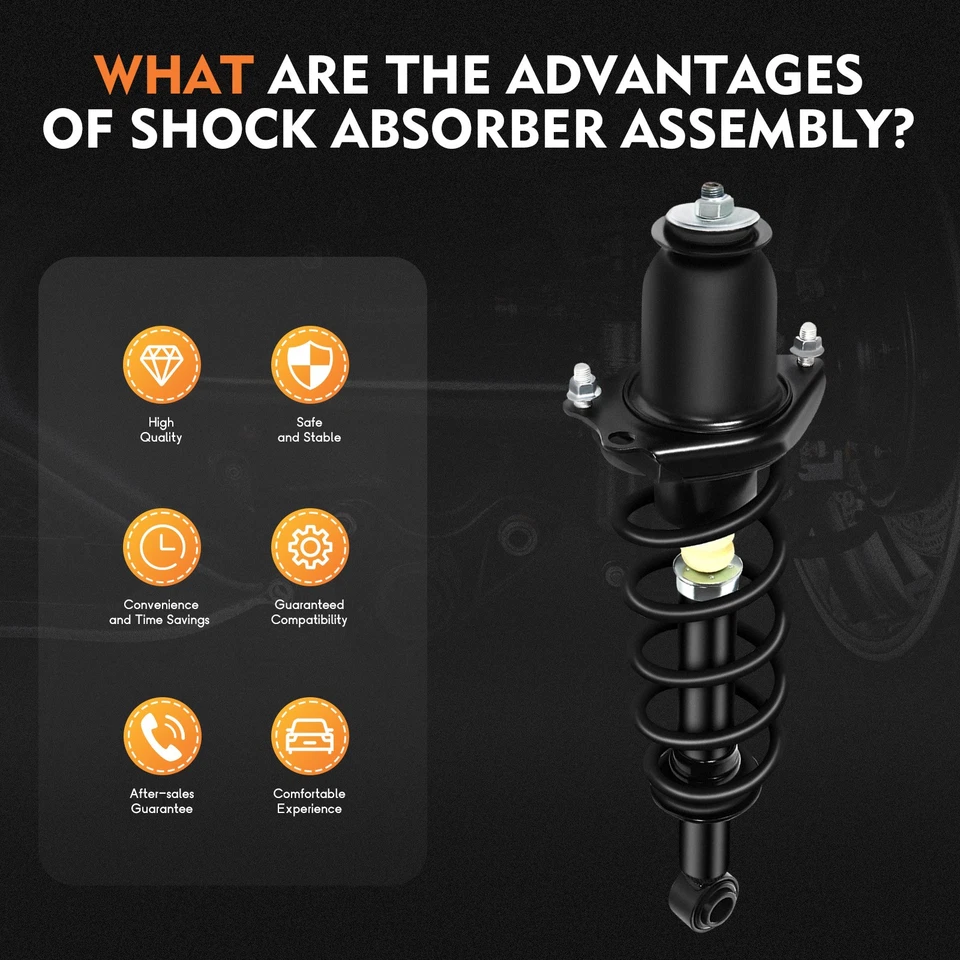 WHAT ARE THE ADVANTAGES OF SHOCK ABSORBER ASSEMBLY?

High Quality

Safe and Stable

Convenience and Time Savings

Guaranteed Compatibility

After-sales Guarantee

Comfortable Experience