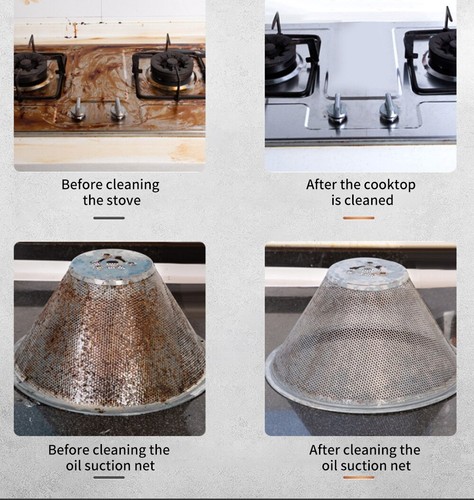 Before cleaning the stove

After the cooktop is cleaned

Before cleaning the oil suction net

After cleaning the oil suction net