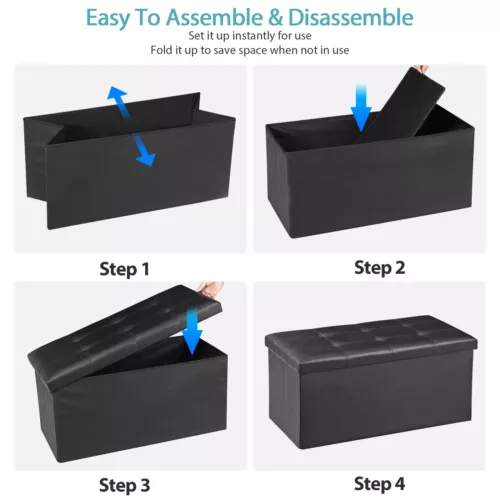 Easy To Assemble & Disassemble
Set it up instantly for use
Fold it up to save space when not in use

Step 1

Step 2

Step 3

Step 4