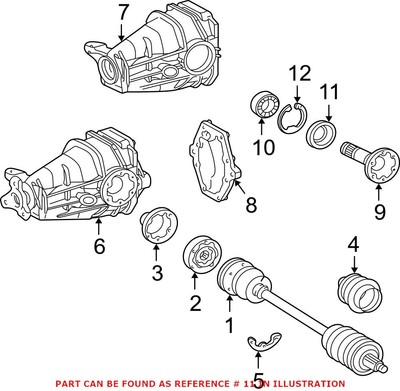 7

12

11

10

8

9

6

3

4

2

1

5

PART CAN BE FOUND AS REFERENCE # 11 IN ILLUSTRATION