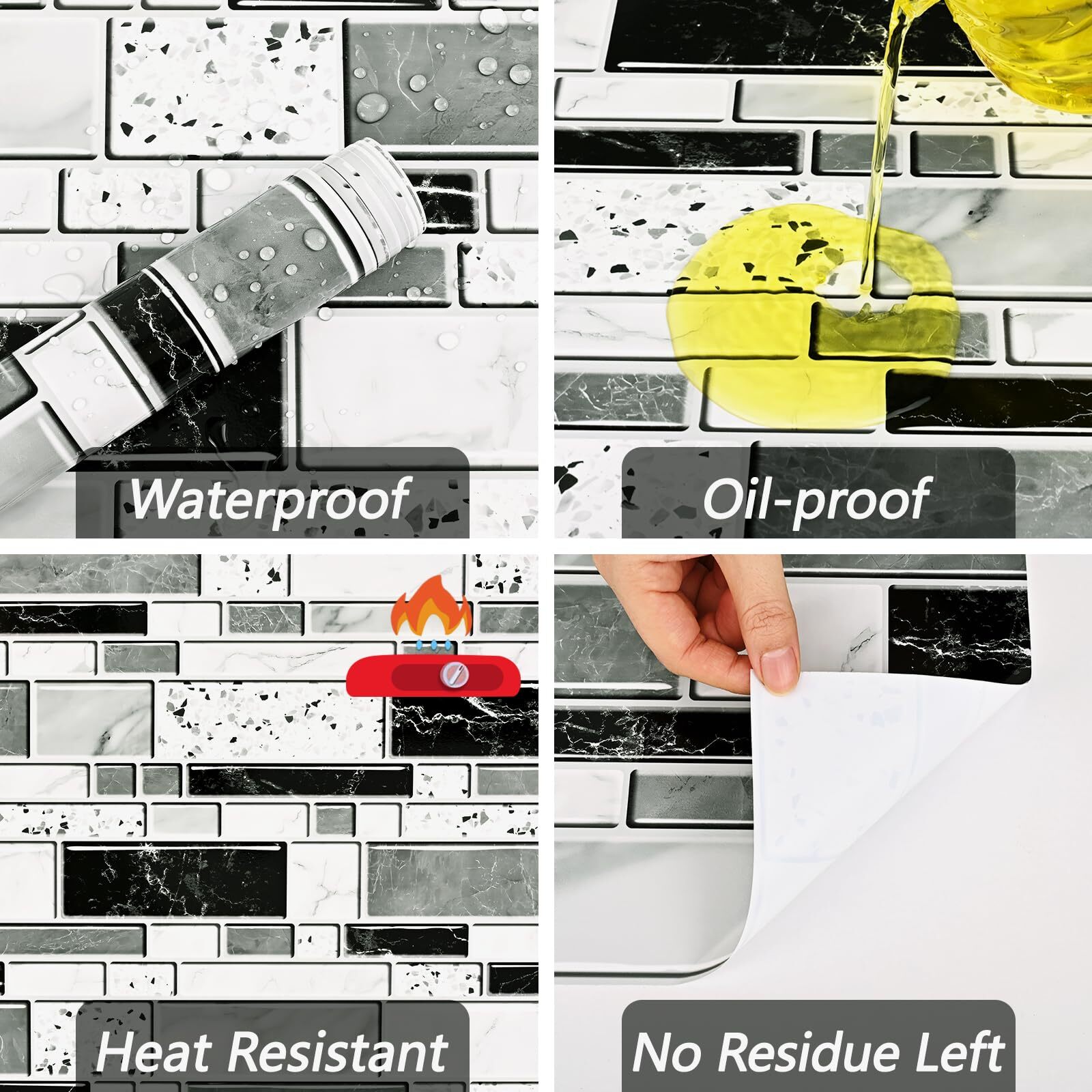 Waterproof

Oil-proof

Heat Resistant

No Residue Left