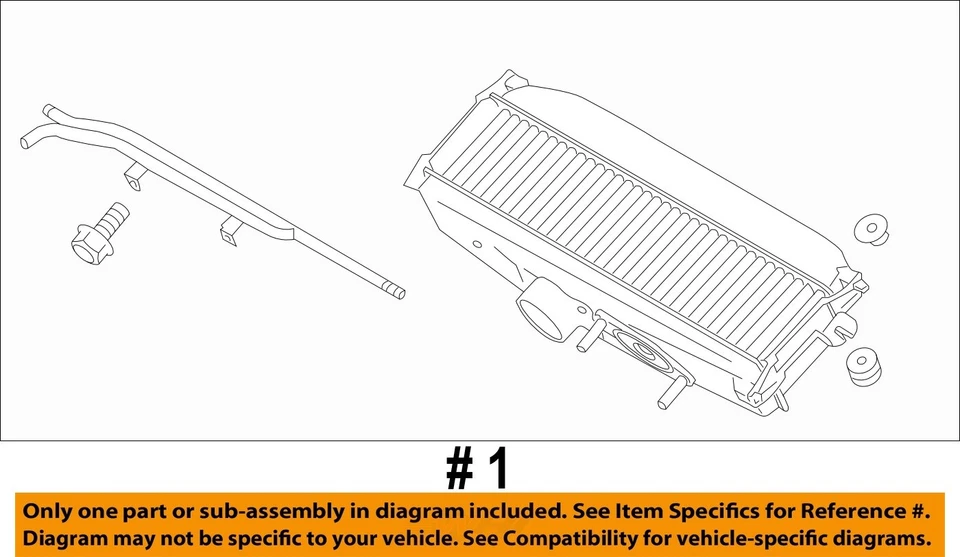 # 1

Only one part or sub-assembly in diagram included. See Item Specifics for Reference #. Diagram may not be specific to your vehicle. See Compatibility for vehicle-specific diagrams.