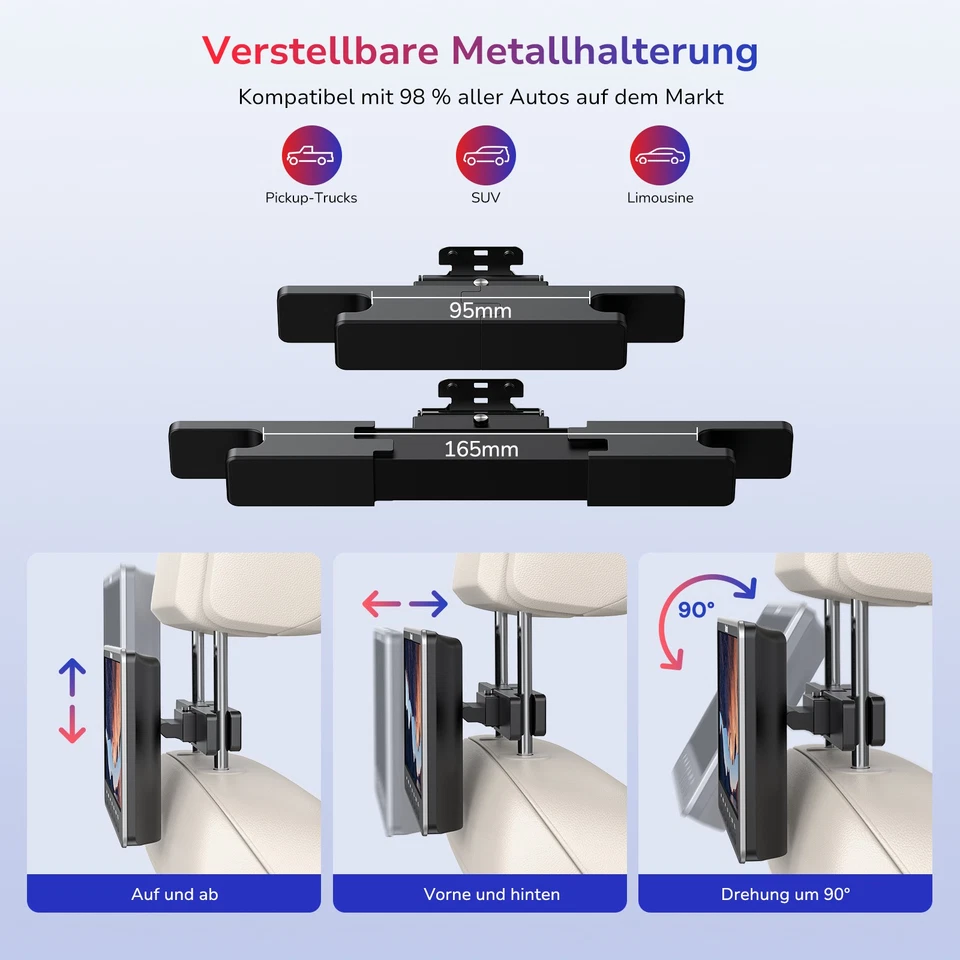 Verstellbare Metallhalterung

Kompatibel mit 98 % aller Autos auf dem Markt

Pickup-Trucks

SUV

Limousine

95mm

165mm

90°

Auf und ab

Vorne und hinten

Drehung um 90°