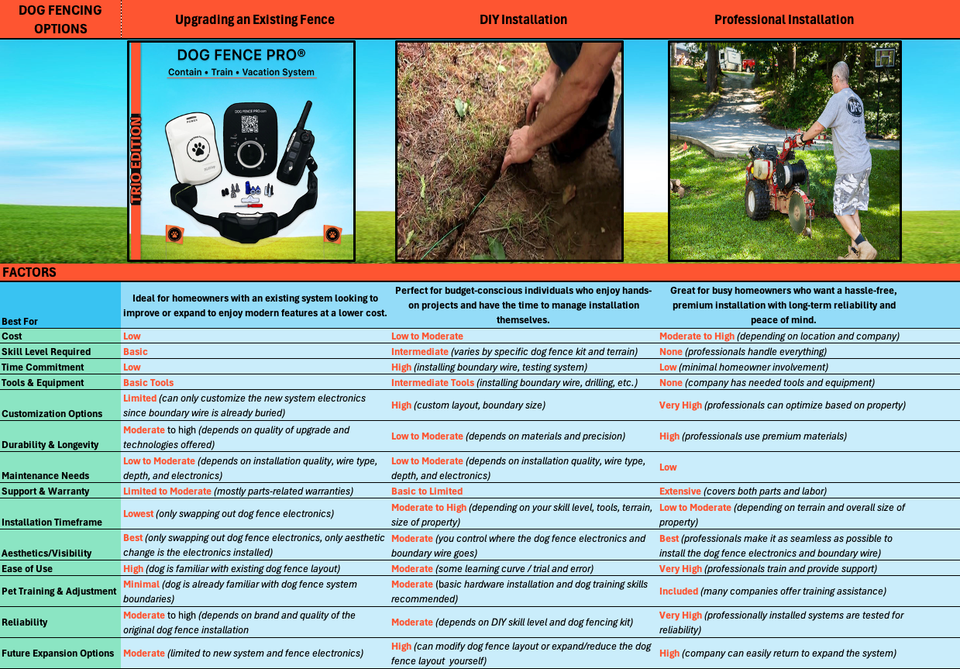 | DOG FENCING OPTIONS | Upgrading an Existing Fence | DIY Installation | Professional Installation |
|---|---|---|---|
| | DOG FENCE PRO® Contain • Train • Vacation System TRIO EDITION | | |
| FACTORS | | | |
| Best For | Ideal for homeowners with an existing system looking to improve or expand to enjoy modern features at a lower cost. | Perfect for budget-conscious individuals who enjoy hands-on projects and have the time to manage installation themselves. | Great for busy homeowners who want a hassle-free, premium installation with long-term reliability and peace of mind. |
| Cost | Low | Low to Moderate | Moderate to High (depending on location and company) |
| Skill Level Required | Basic | Intermediate (varies by specific dog fence kit and terrain) | None (professionals handle everything) |
| Time Commitment | Low | High (installing boundary wire, testing system) | Low (minimal homeowner involvement) |
| Tools & Equipment | Basic Tools | Intermediate Tools (installing boundary wire, drilling, etc.) | None (company has needed tools and equipment) |
| Customization Options | Limited (can only customize the new system electronics since boundary wire is already buried) | High (custom layout, boundary size) | Very High (professionals can optimize based on property) |
| Durability & Longevity | Moderate to high (depends on quality of upgrade and technologies offered) | Low to Moderate (depends on materials and precision) | High (professionals use premium materials) |
| Maintenance Needs | Low to Moderate (depends on installation quality, wire type, depth, and electronics) | Low to Moderate (depends on installation quality, wire type, depth, and electronics) | Low |
| Support & Warranty | Limited to Moderate (mostly parts-related warranties) | Basic to Limited | Extensive (covers both parts and labor) |
| Installation Timeframe | Lowest (only swapping out dog fence electronics) | Moderate to High (depending on your skill level, tools, terrain, size of property) | Low to Moderate (depending on terrain and overall size of property) |
| Aesthetics/Visibility | Best (only swapping out dog fence electronics, only aesthetic change is the electronics installed) | Moderate (you control where the dog fence electronics and boundary wire goes) | Best (professionals make it as seamless as possible to install the dog fence electronics and boundary wire) |
| Ease of Use | High (dog is familiar with existing dog fence layout) | Moderate (some learning curve / trial and error) | Very High (professionals train and provide support) |
| Pet Training & Adjustment | Minimal (dog is already familiar with dog fence system boundaries) | Moderate (basic hardware installation and dog training skills recommended) | Included (many companies offer training assistance) |
| Reliability | Moderate to high (depends on brand and quality of the original dog fence installation | Moderate (depends on DIY skill level and dog fencing kit) | Very High (professionally installed systems are tested for reliability) |
| Future Expansion Options | Moderate (limited to new system and fence electronics) | High (can modify dog fence layout or expand/reduce the dog fence layout yourself) | High (company can easily return to expand the system) |