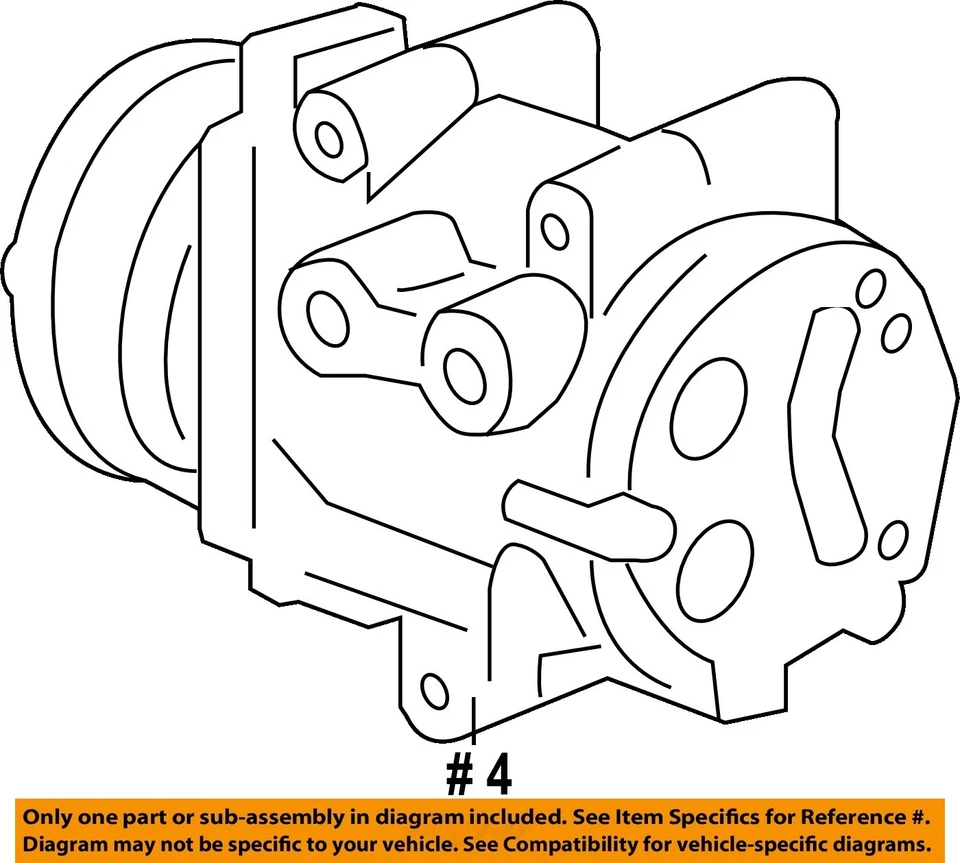 # 4

Only one part or sub-assembly in diagram included. See Item Specifics for Reference #.
Diagram may not be specific to your vehicle. See Compatibility for vehicle-specific diagrams.