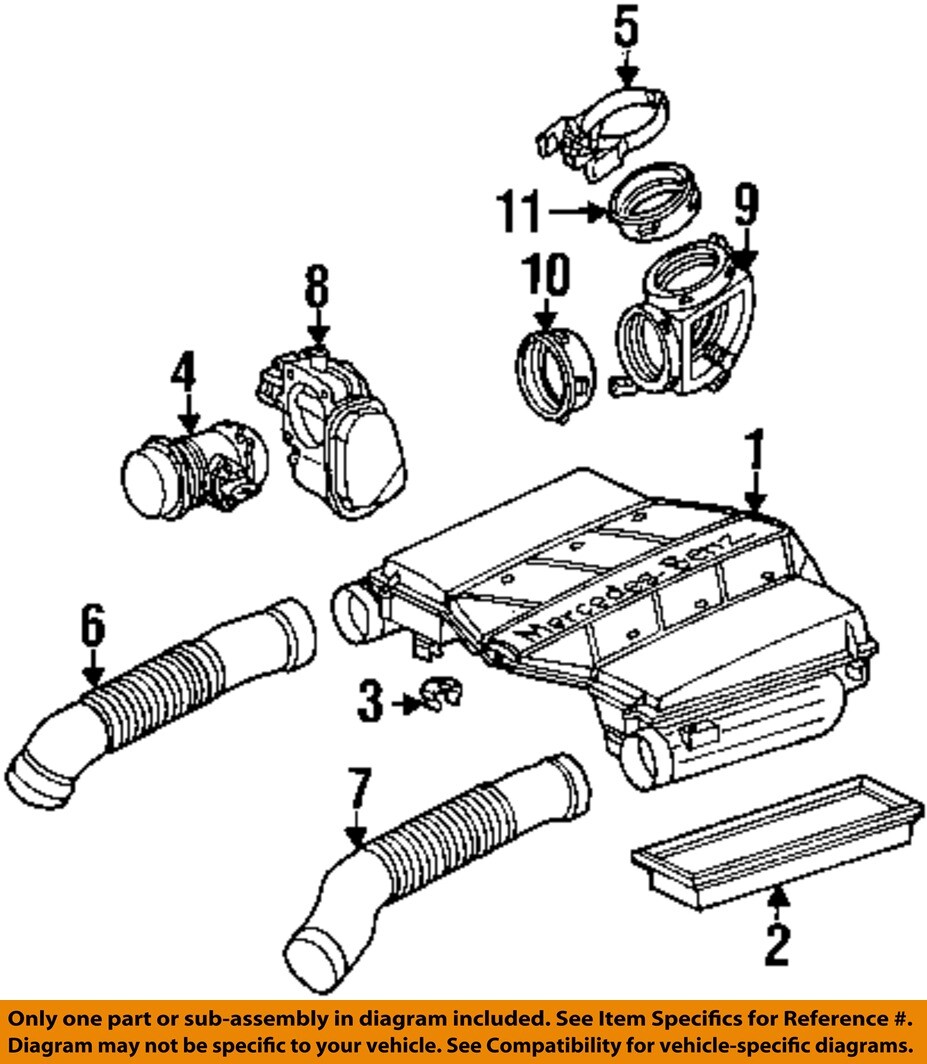 5
11
9
10
8
4
1
Mercedes-Benz
6
3
7
2

Only one part or sub-assembly in diagram included. See Item Specifics for Reference #.
Diagram may not be specific to your vehicle. See Compatibility for vehicle-specific diagrams.