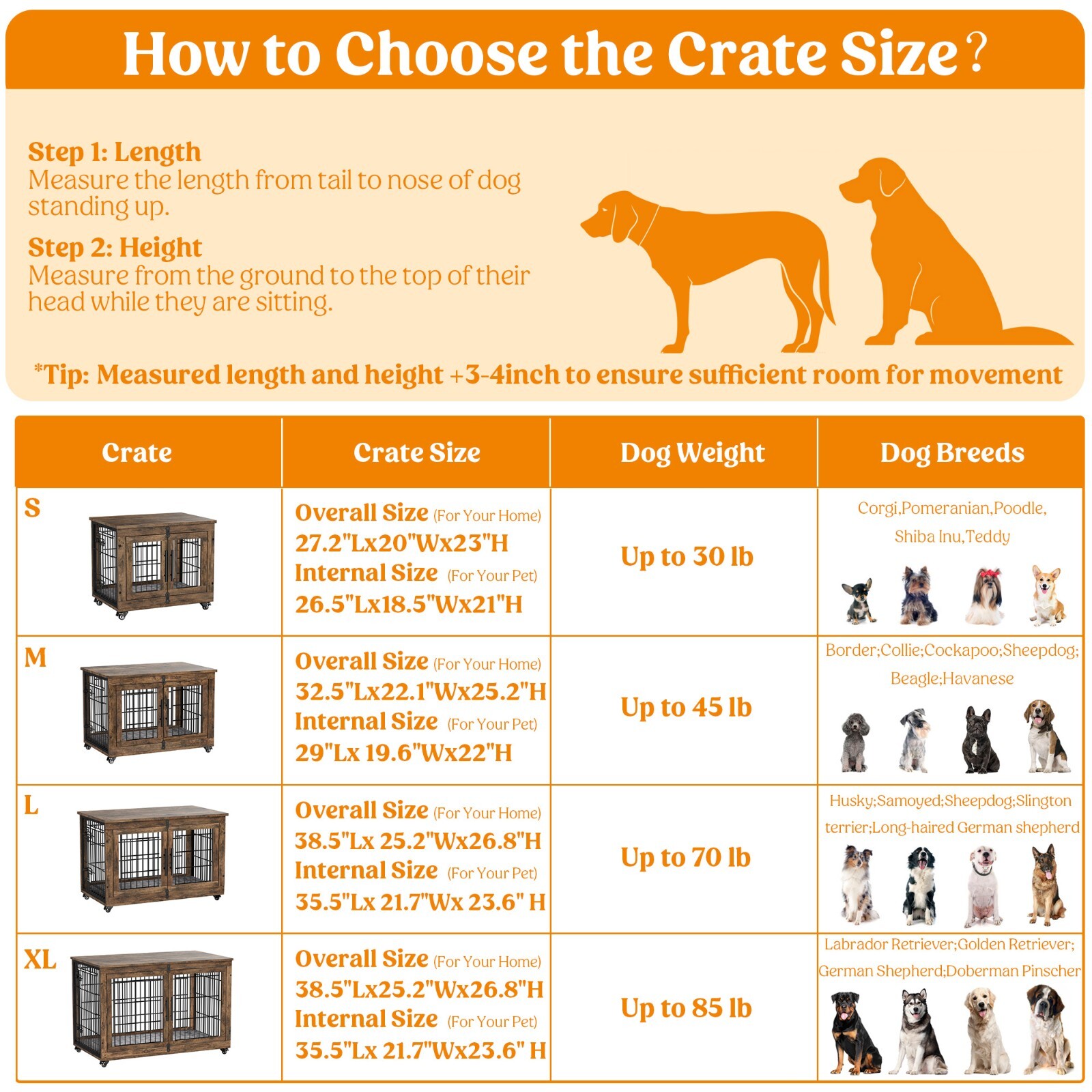 How to Choose the Crate Size?

Step 1: Length
Measure the length from tail to nose of dog standing up.

Step 2: Height
Measure from the ground to the top of their head while they are sitting.

*Tip: Measured length and height +3-4inch to ensure sufficient room for movement

| Crate | Crate Size | Dog Weight | Dog Breeds |
|---|---|---|---|
| S | Overall Size (For Your Home) 27.2"Lx20"Wx23"H Internal Size (For Your Pet) 26.5"Lx18.5"Wx21"H | Up to 30 lb | Corgi,Pomeranian,Poodle, Shiba Inu,Teddy |
| M | Overall Size (For Your Home) 32.5"Lx22.1"Wx25.2"H Internal Size (For Your Pet) 29"Lx 19.6"Wx22"H | Up to 45 lb | Border;Collie;Cockapoo;Sheepdog; Beagle;Havanese |
| L | Overall Size (For Your Home) 38.5"Lx 25.2"Wx26.8"H Internal Size (For Your Pet) 35.5"Lx 21.7"Wx 23.6" H | Up to 70 lb | Husky;Samoyed;Sheepdog;Slington terrier;Long-haired German shepherd |
| XL | Overall Size (For Your Home) 38.5"Lx25.2"Wx26.8"H Internal Size (For Your Pet) 35.5"Lx 21.7"Wx23.6" H | Up to 85 lb | Labrador Retriever;Golden Retriever; German Shepherd;Doberman Pinscher |