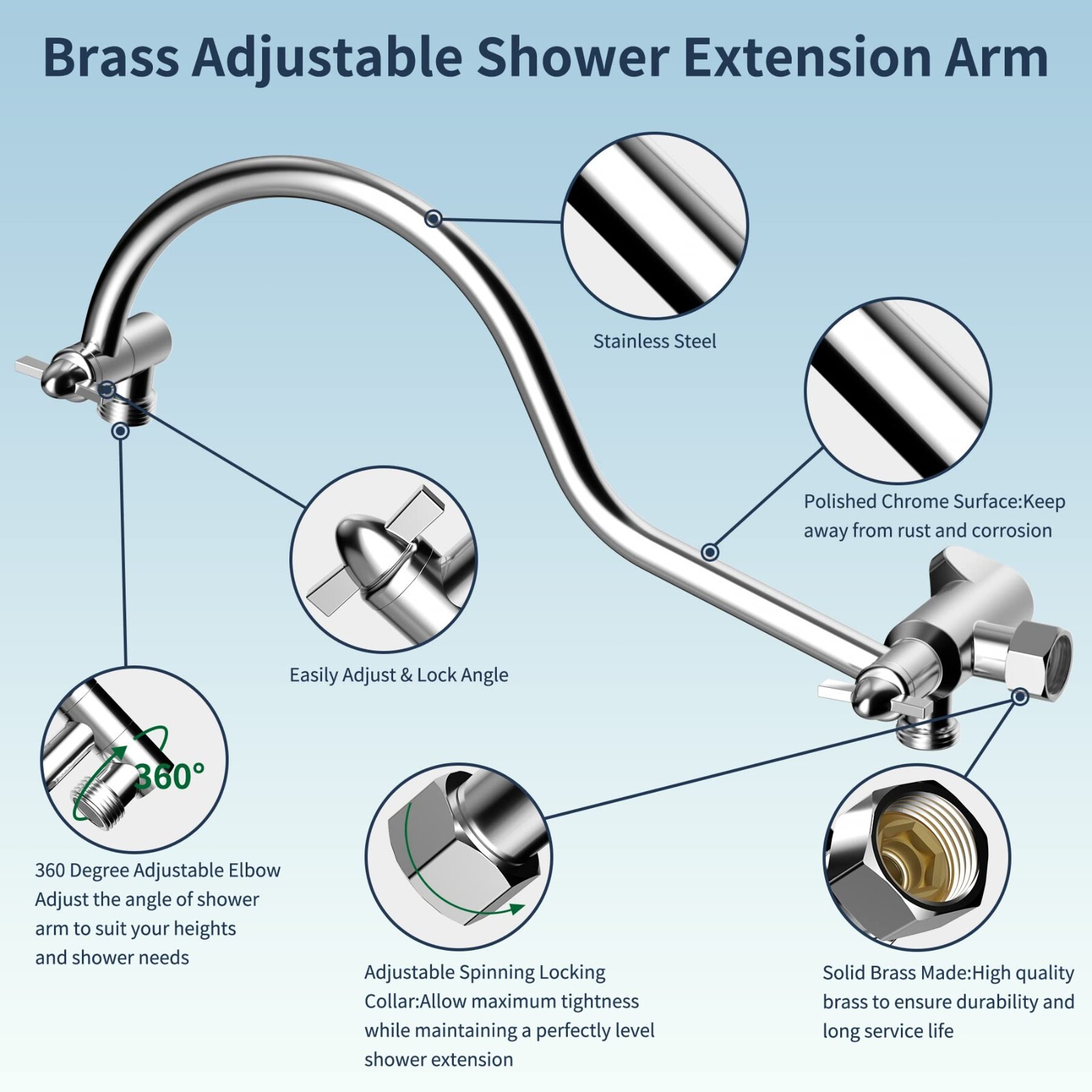 Brass Adjustable Shower Extension Arm

Stainless Steel

Polished Chrome Surface:Keep away from rust and corrosion

Easily Adjust & Lock Angle

360°

360 Degree Adjustable Elbow Adjust the angle of shower arm to suit your heights and shower needs

Adjustable Spinning Locking Collar:Allow maximum tightness while maintaining a perfectly level shower extension

Solid Brass Made:High quality brass to ensure durability and long service life