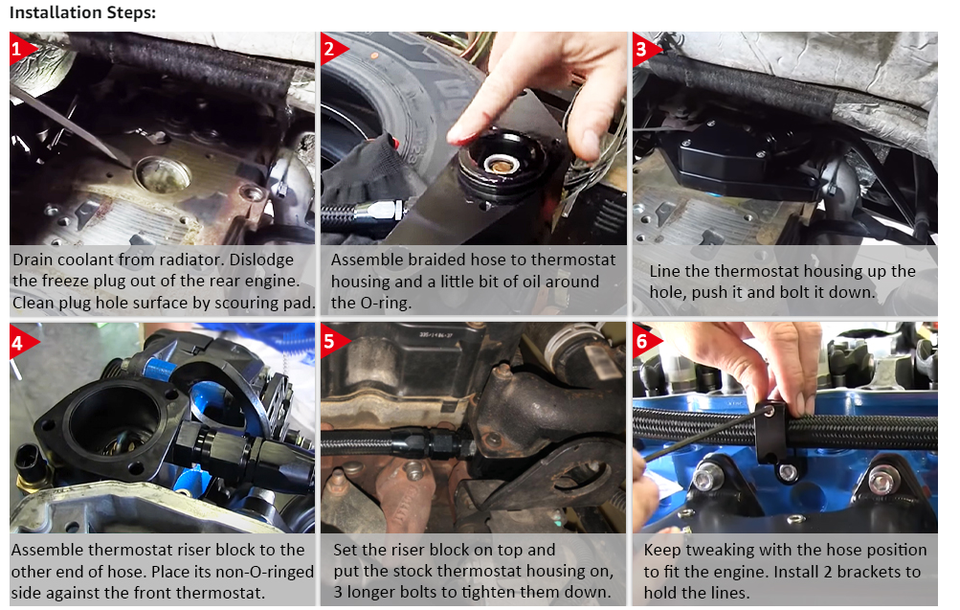 Installation Steps:

1

Drain coolant from radiator. Dislodge the freeze plug out of the rear engine. Clean plug hole surface by scouring pad.

2

Assemble braided hose to thermostat housing and a little bit of oil around the O-ring.

3

Line the thermostat housing up the hole, push it and bolt it down.

4

Assemble thermostat riser block to the other end of hose. Place its non-O-ringed side against the front thermostat.

5

Set the riser block on top and put the stock thermostat housing on, 3 longer bolts to tighten them down.

6

Keep tweaking with the hose position to fit the engine. Install 2 brackets to hold the lines.