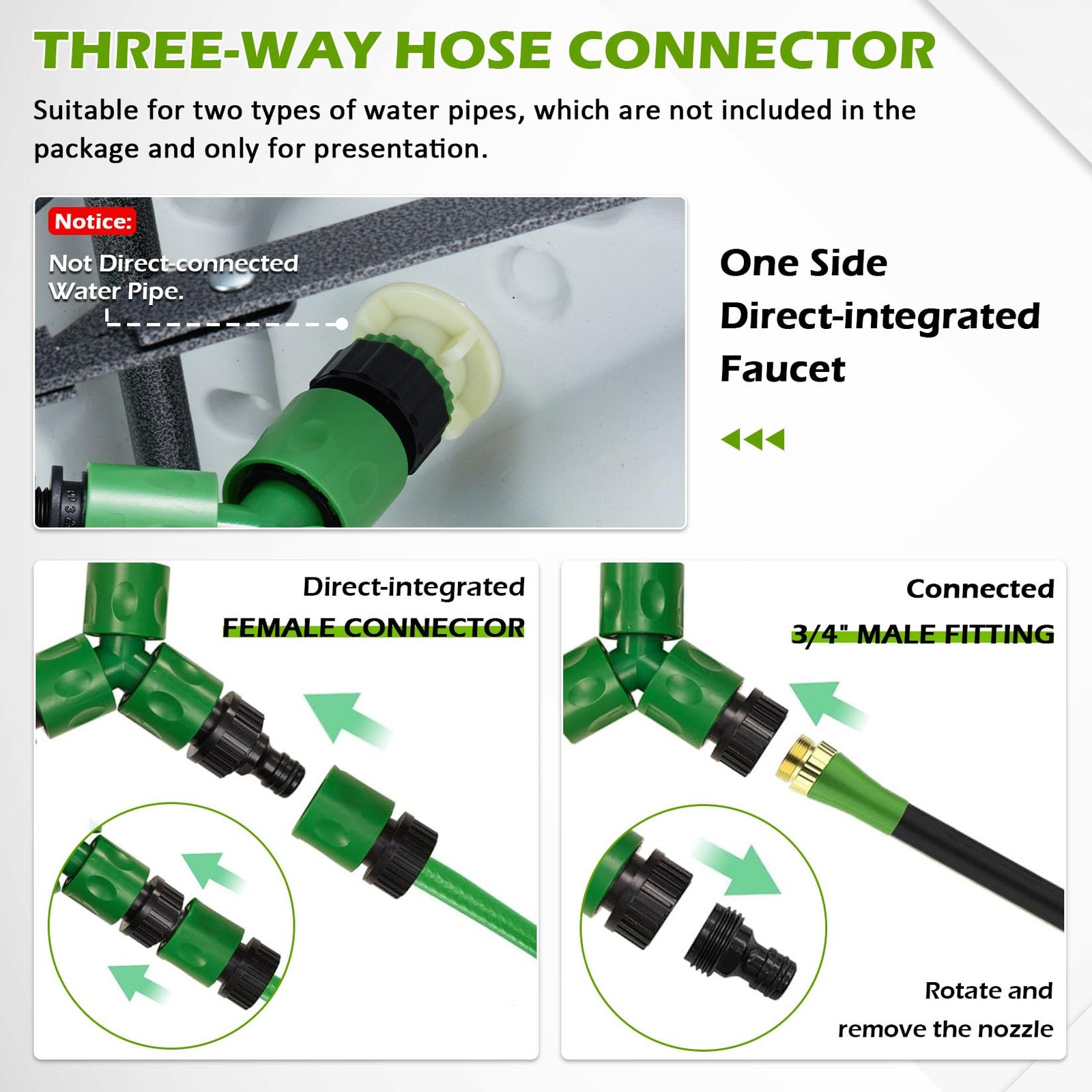 THREE-WAY HOSE CONNECTOR

Suitable for two types of water pipes, which are not included in the package and only for presentation.

Notice:

Not Direct-connected Water Pipe.

One Side Direct-integrated Faucet

Direct-integrated
FEMALE CONNECTOR

Connected
3/4" MALE FITTING

Rotate and remove the nozzle