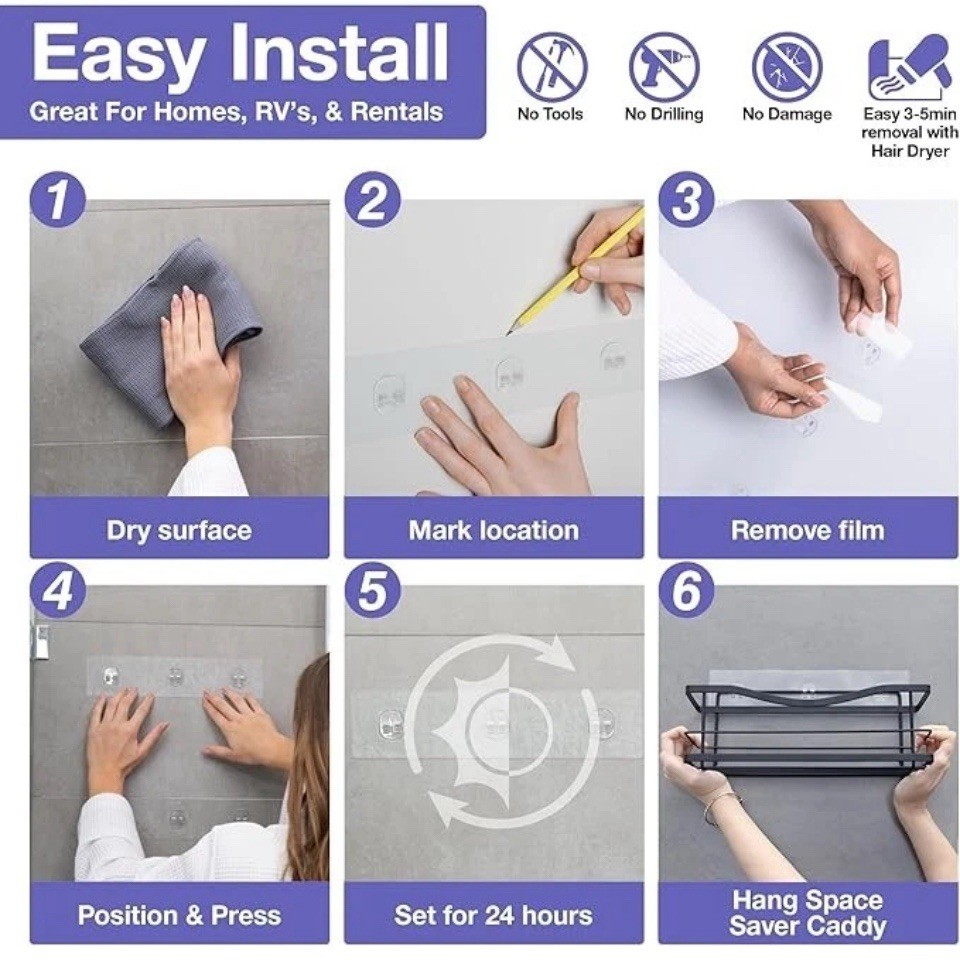 Easy Install
Great For Homes, RV's, & Rentals

No Tools

No Drilling

No Damage

Easy 3-5min removal with Hair Dryer

1
Dry surface

2
Mark location

3
Remove film

4
Position & Press

5
Set for 24 hours

6
Hang Space Saver Caddy