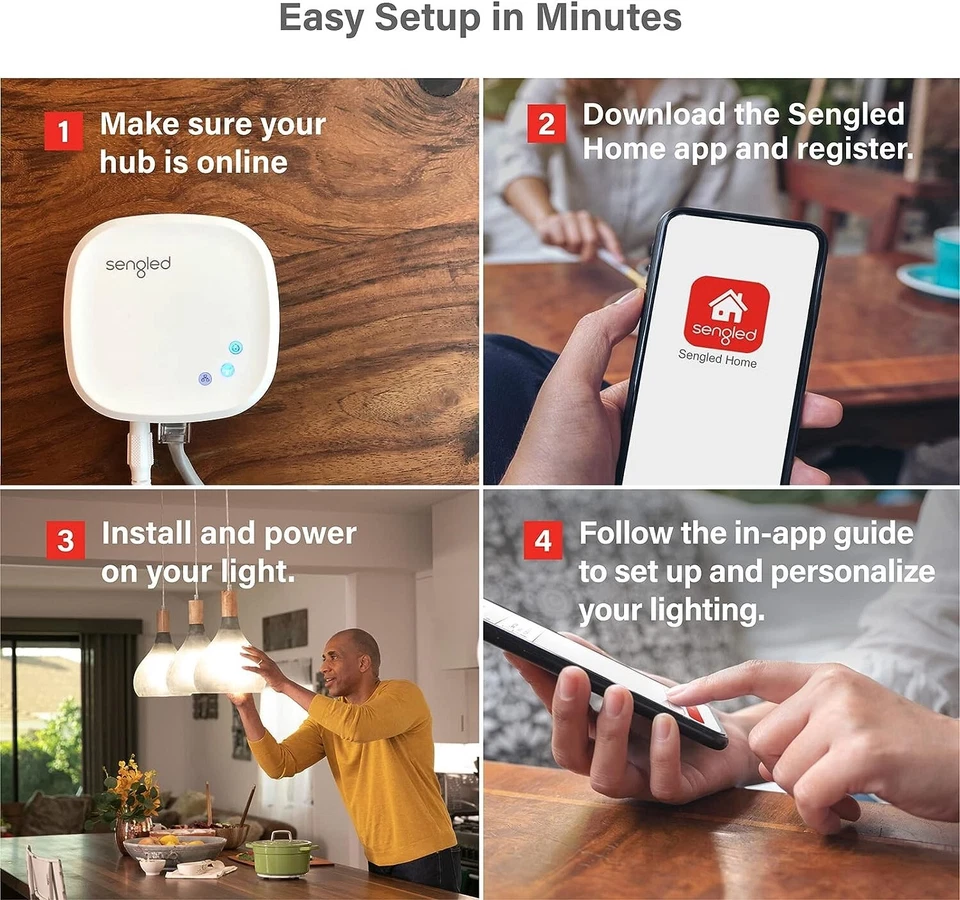 Easy Setup in Minutes

1 Make sure your hub is online

sengled

2 Download the Sengled Home app and register.

sengled
Sengled Home

3 Install and power on your light.

4 Follow the in-app guide to set up and personalize your lighting.