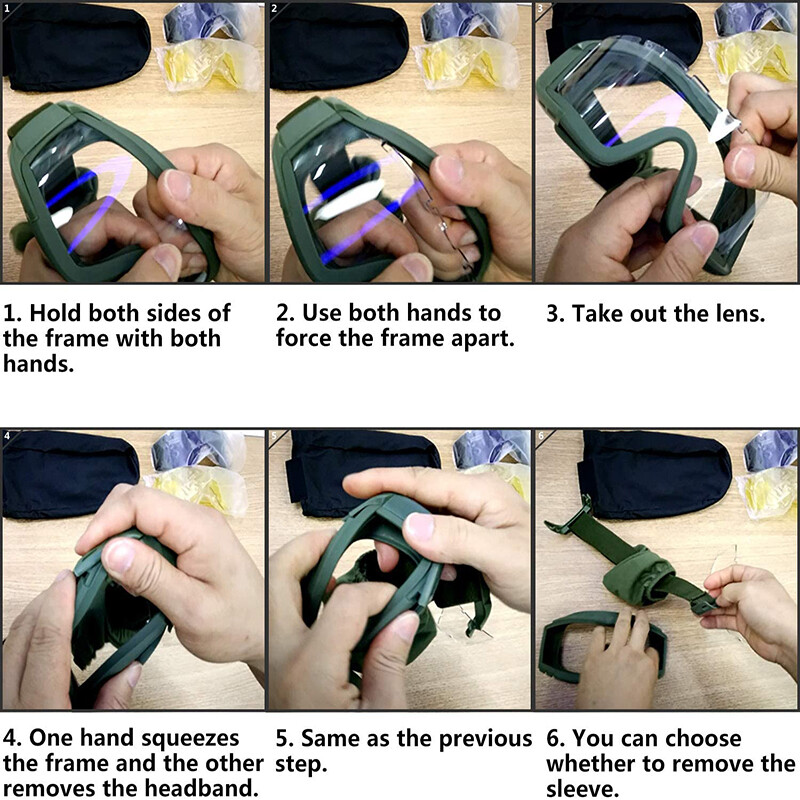 1

2

3

1. Hold both sides of the frame with both hands.

2. Use both hands to force the frame apart.

3. Take out the lens.

4

5

6

4. One hand squeezes the frame and the other removes the headband.

5. Same as the previous step.

6. You can choose whether to remove the sleeve.