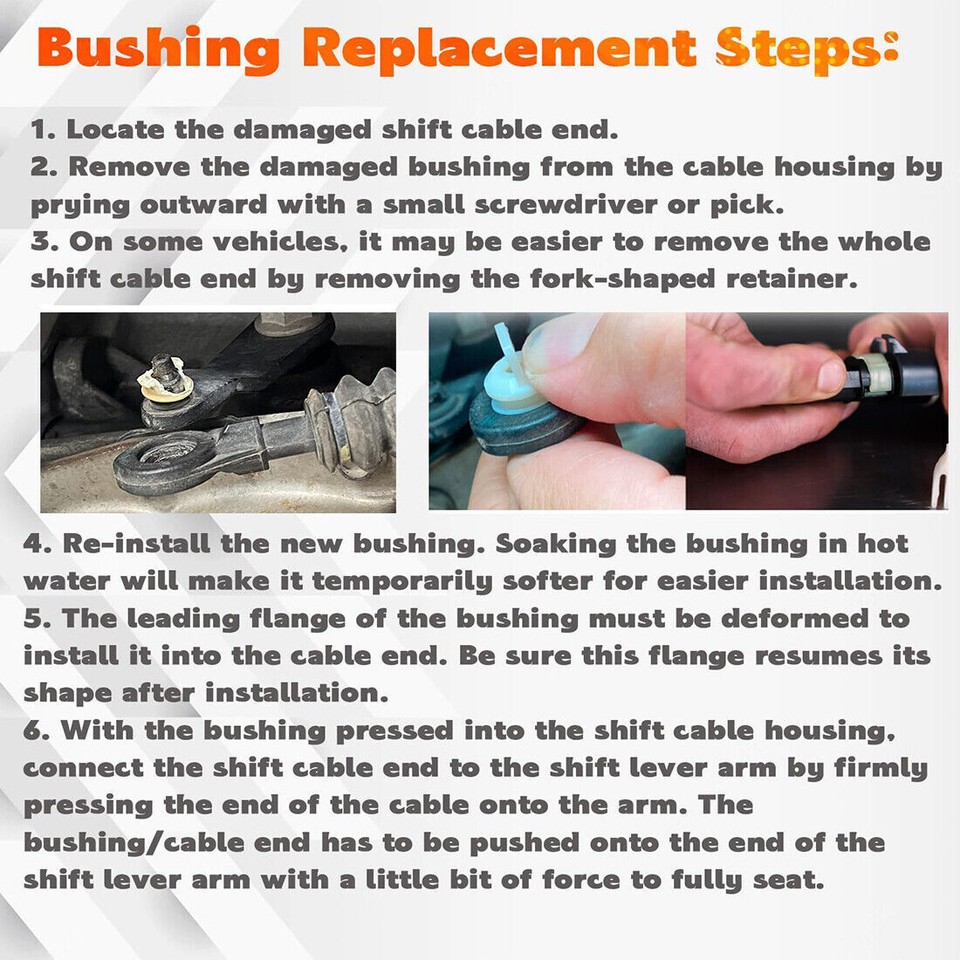 Bushing Replacement Steps:

1. Locate the damaged shift cable end.
2. Remove the damaged bushing from the cable housing by prying outward with a small screwdriver or pick.
3. On some vehicles, it may be easier to remove the whole shift cable end by removing the fork-shaped retainer.

4. Re-install the new bushing. Soaking the bushing in hot water will make it temporarily softer for easier installation.
5. The leading flange of the bushing must be deformed to install it into the cable end. Be sure this flange resumes its shape after installation.
6. With the bushing pressed into the shift cable housing, connect the shift cable end to the shift lever arm by firmly pressing the end of the cable onto the arm. The bushing/cable end has to be pushed onto the end of the shift lever arm with a little bit of force to fully seat.