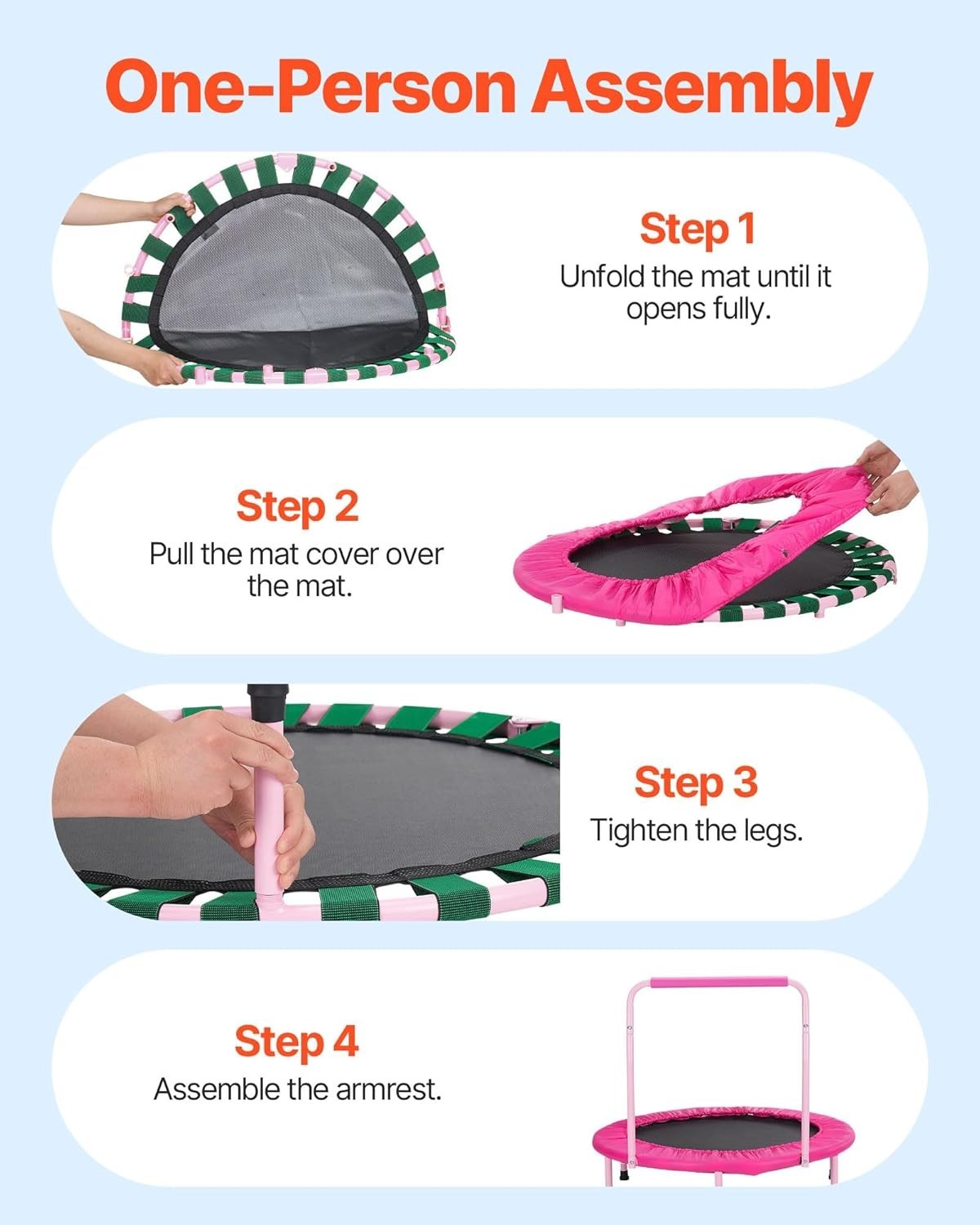 One-Person Assembly

Step 1
Unfold the mat until it opens fully.

Step 2
Pull the mat cover over the mat.

Step 3
Tighten the legs.

Step 4
Assemble the armrest.