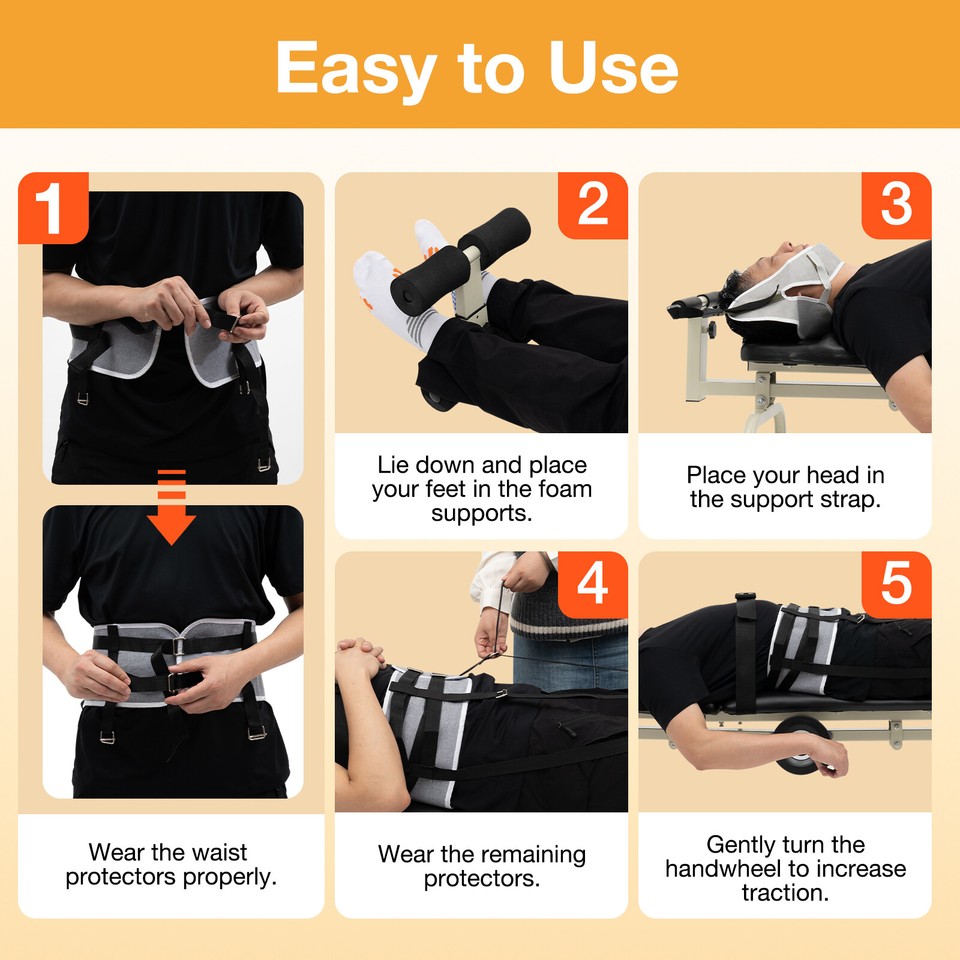 Easy to Use

1

Wear the waist protectors properly.

2

Lie down and place your feet in the foam supports.

3

Place your head in the support strap.

4

Wear the remaining protectors.

5

Gently turn the handwheel to increase traction.