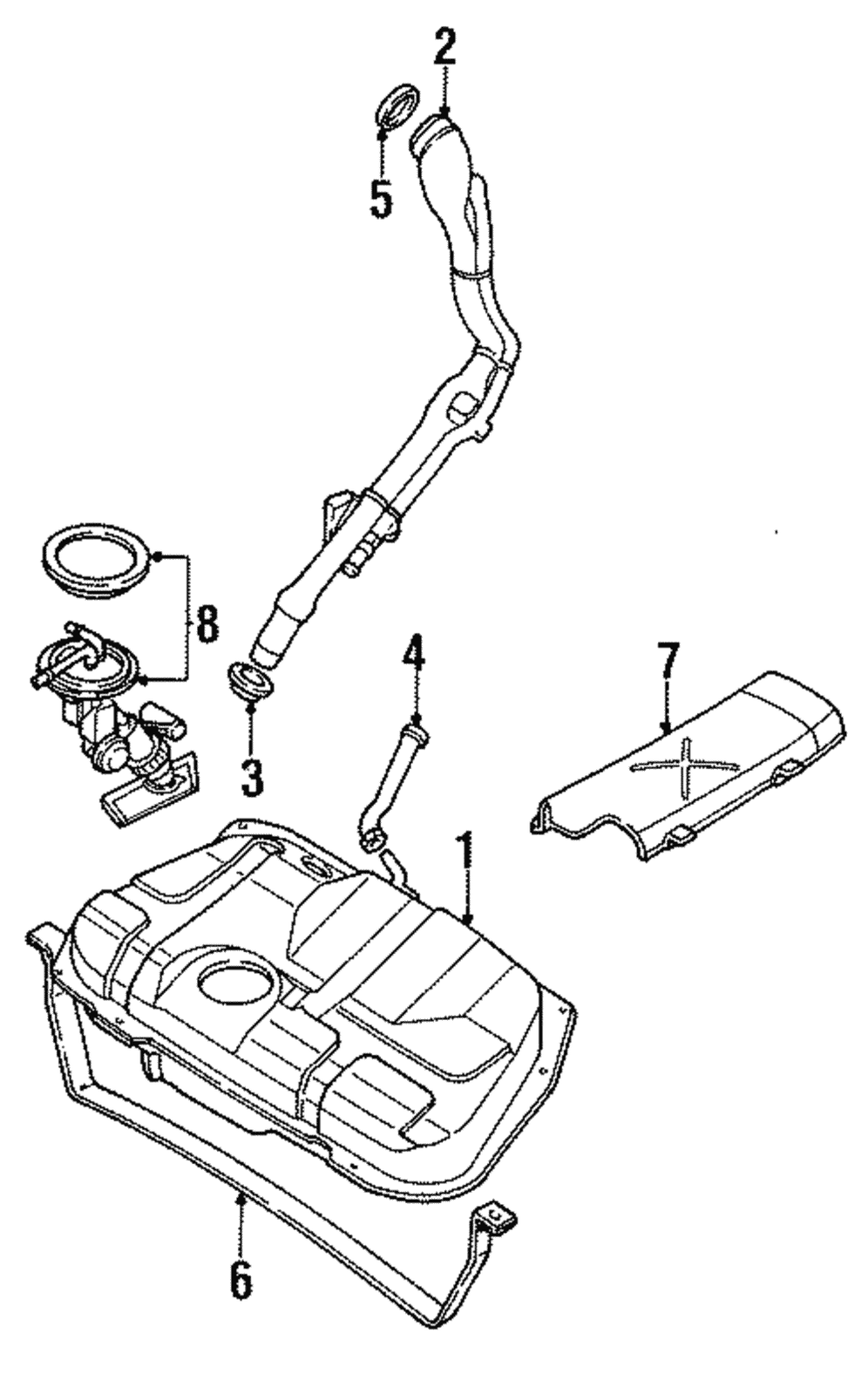 2
5
8
4
7
3
1
6