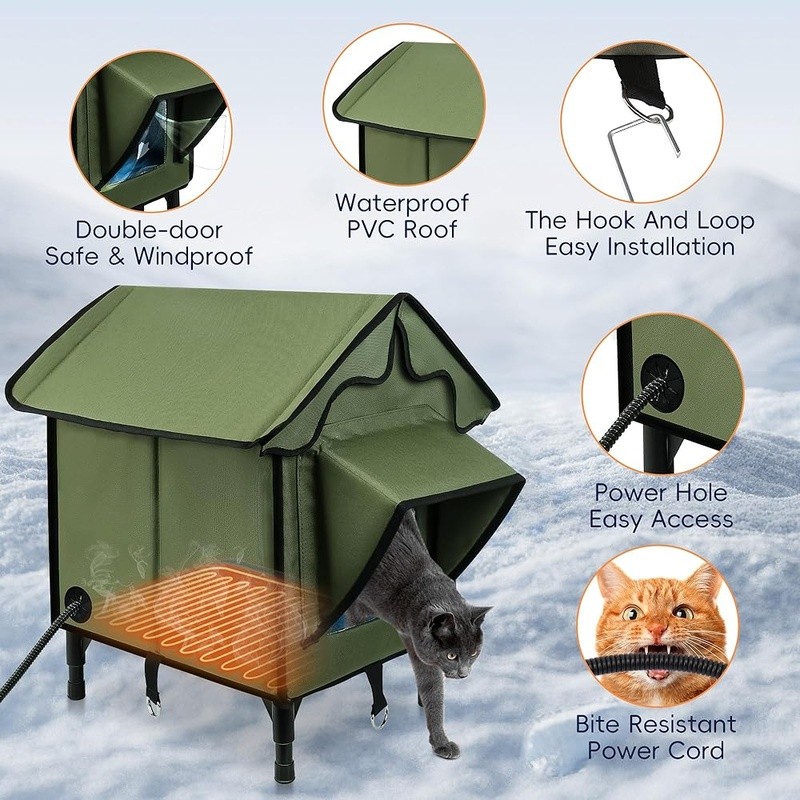 Double-door
Safe & Windproof

Waterproof
PVC Roof

The Hook And Loop
Easy Installation

Power Hole
Easy Access

Bite Resistant
Power Cord