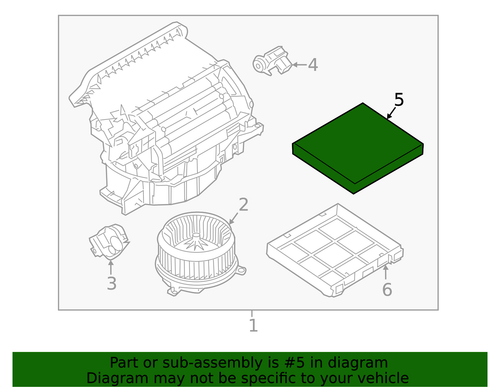 4
5
2
3
6
1
Part or sub-assembly is #5 in diagram
Diagram may not be specific to your vehicle