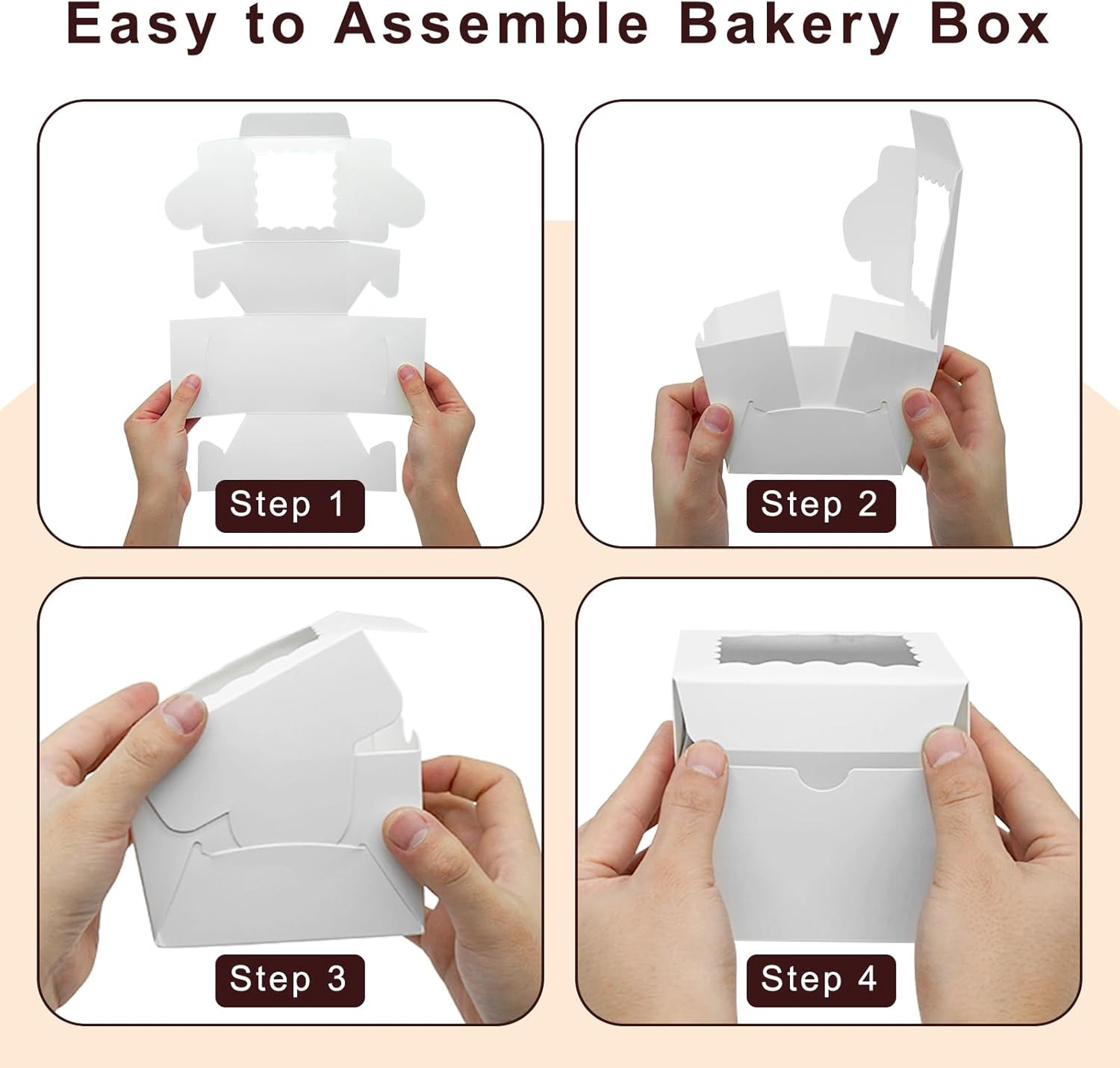 Easy to Assemble Bakery Box

Step 1

Step 2

Step 3

Step 4