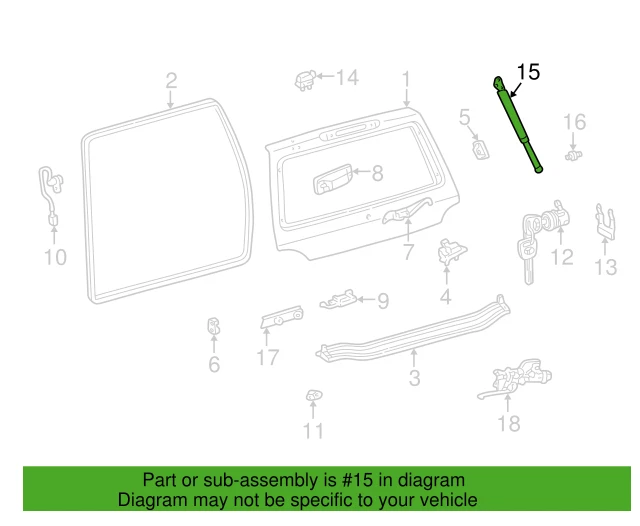 2
14
1
15
5
16
8
10
7
12
13
4
9
6
17
3
11
18

Part or sub-assembly is #15 in diagram
Diagram may not be specific to your vehicle