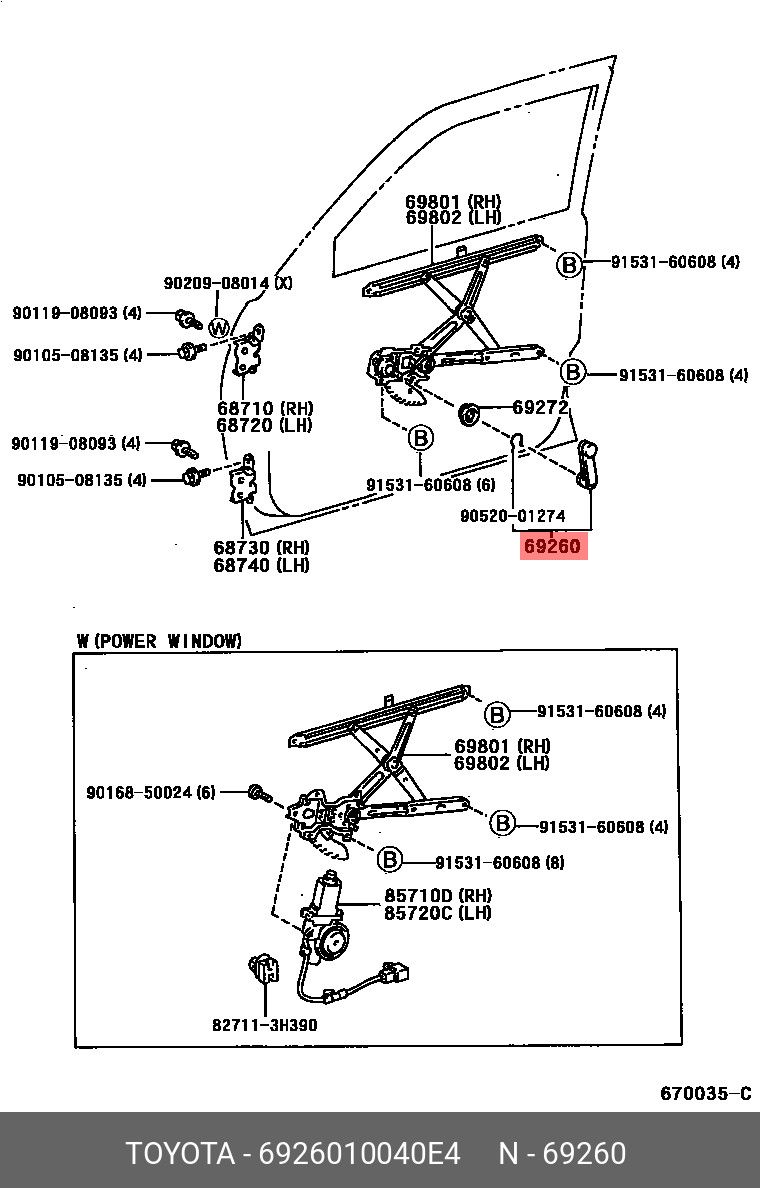 69801 (RH)
69802 (LH)

90209-08014 (X)

B 91531-60608 (4)

90119-08093 (4)

W

90105-08135 (4)

B 91531-60608 (4)

68710 (RH)
68720 (LH)

69272

90119-08093 (4)

B

90105-08135 (4)

91531-60608 (6)

90520-01274

68730 (RH)
68740 (LH)

69260

W (POWER WINDOW)

B 91531-60608 (4)

69801 (RH)
69802 (LH)

90168-50024 (6)

B 91531-60608 (4)

B 91531-60608 (8)

85710D (RH)
85720C (LH)

82711-3H390

670035-C

TOYOTA - 6926010040E4 N - 69260