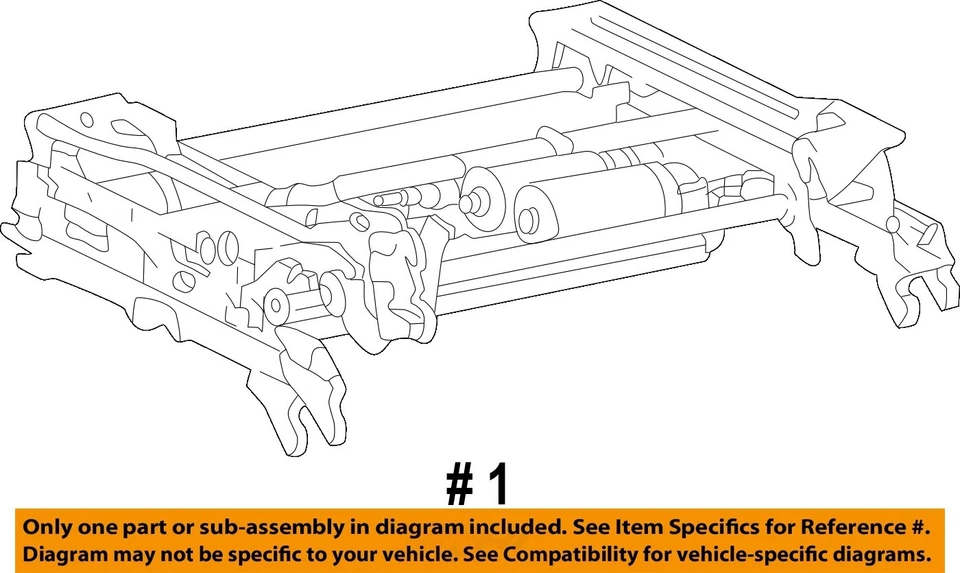 # 1

Only one part or sub-assembly in diagram included. See Item Specifics for Reference #.
Diagram may not be specific to your vehicle. See Compatibility for vehicle-specific diagrams.