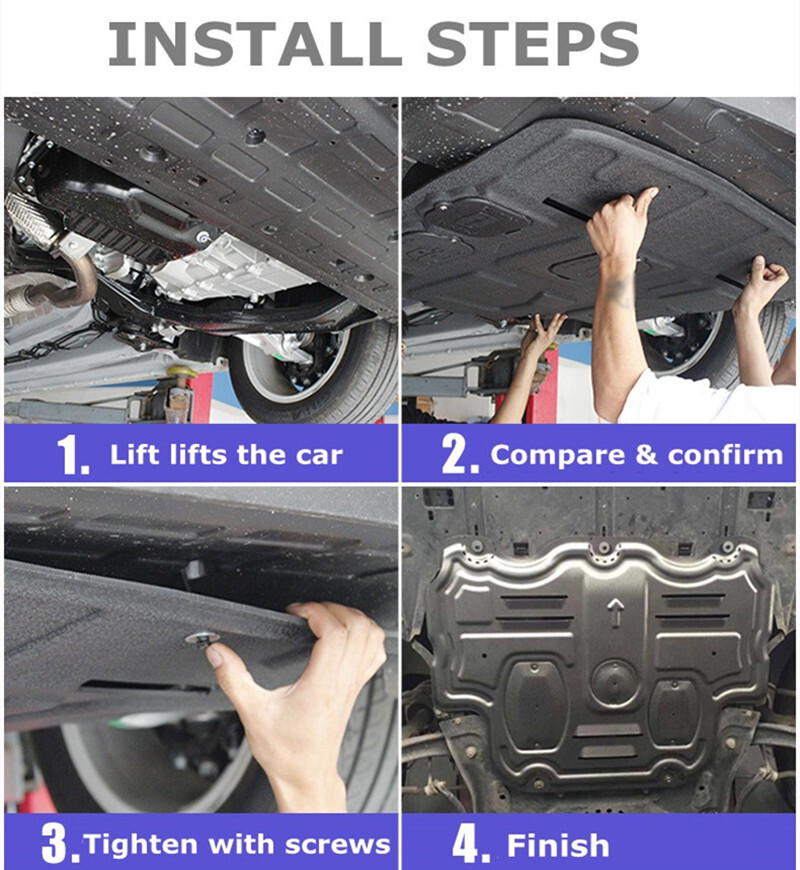 INSTALL STEPS

1. Lift lifts the car

2. Compare & confirm

3. Tighten with screws

4. Finish