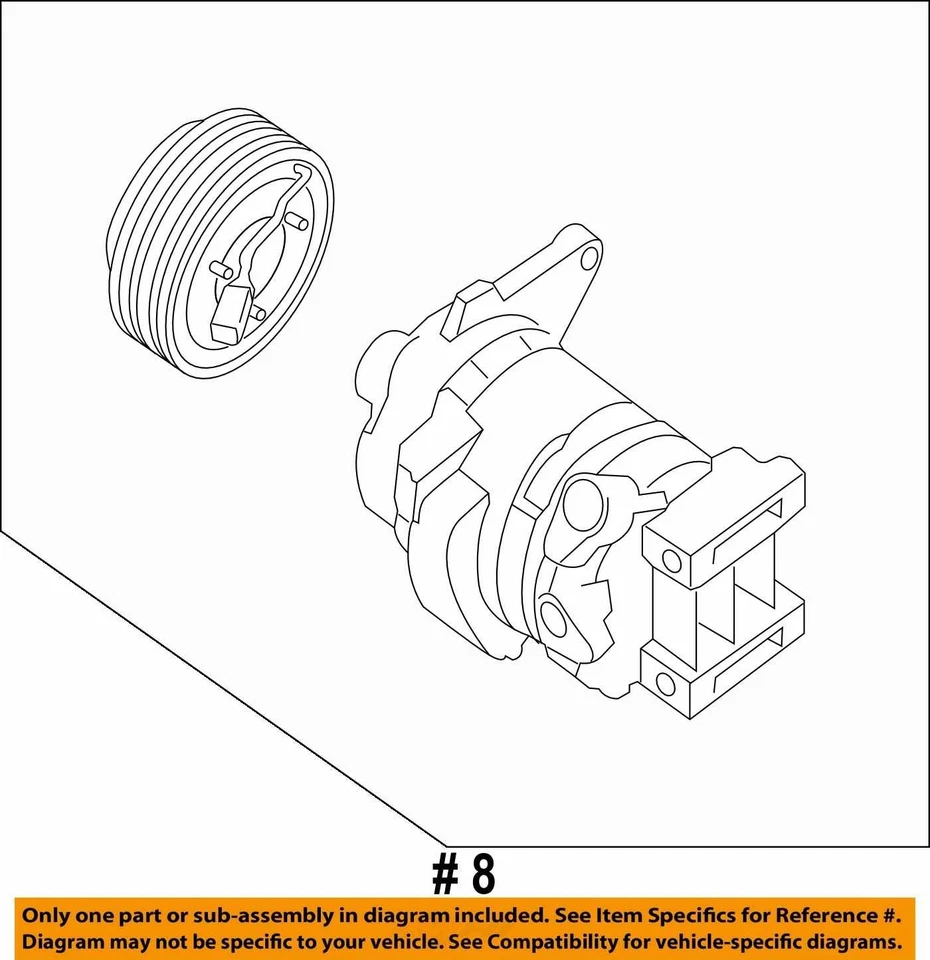 # 8

Only one part or sub-assembly in diagram included. See Item Specifics for Reference #. Diagram may not be specific to your vehicle. See Compatibility for vehicle-specific diagrams.