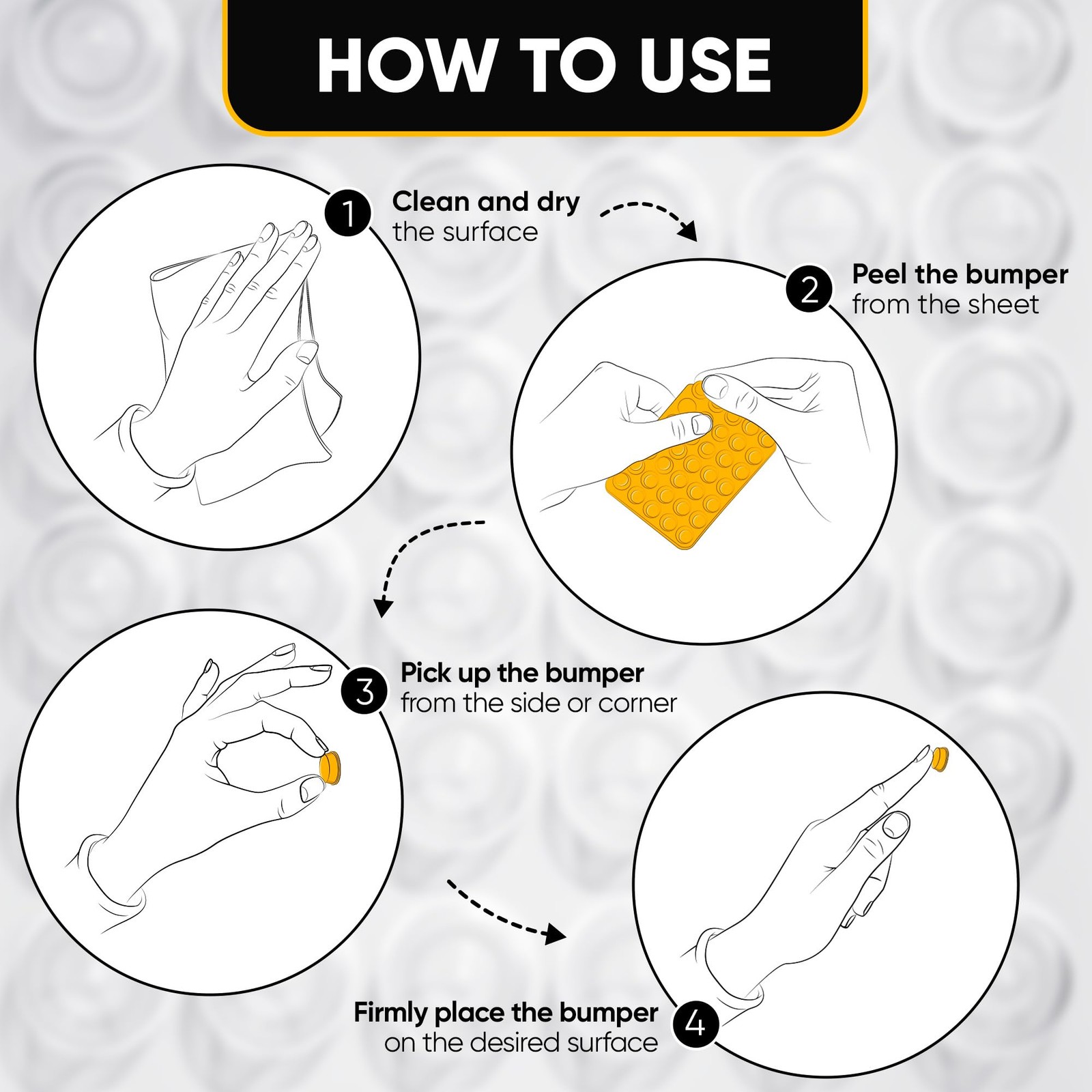 HOW TO USE

1 Clean and dry the surface

2 Peel the bumper from the sheet

3 Pick up the bumper from the side or corner

Firmly place the bumper on the desired surface 4